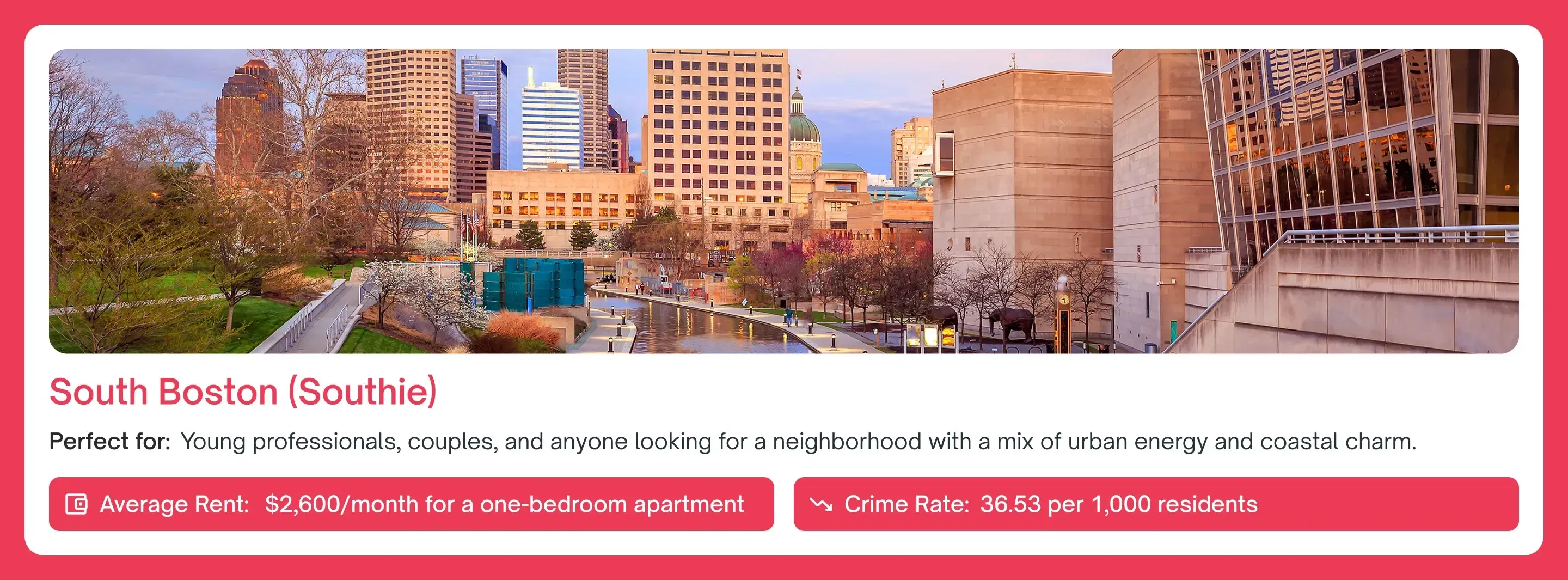 South Boston (Southie)

Perfect for: Young professionals, couples, and anyone looking for a neighborhood with a mix of urban energy and coastal charm.

Average Rent: $2,600/month for a one-bedroom apartment

Crime Rate: 36.53 per 1,000 residents