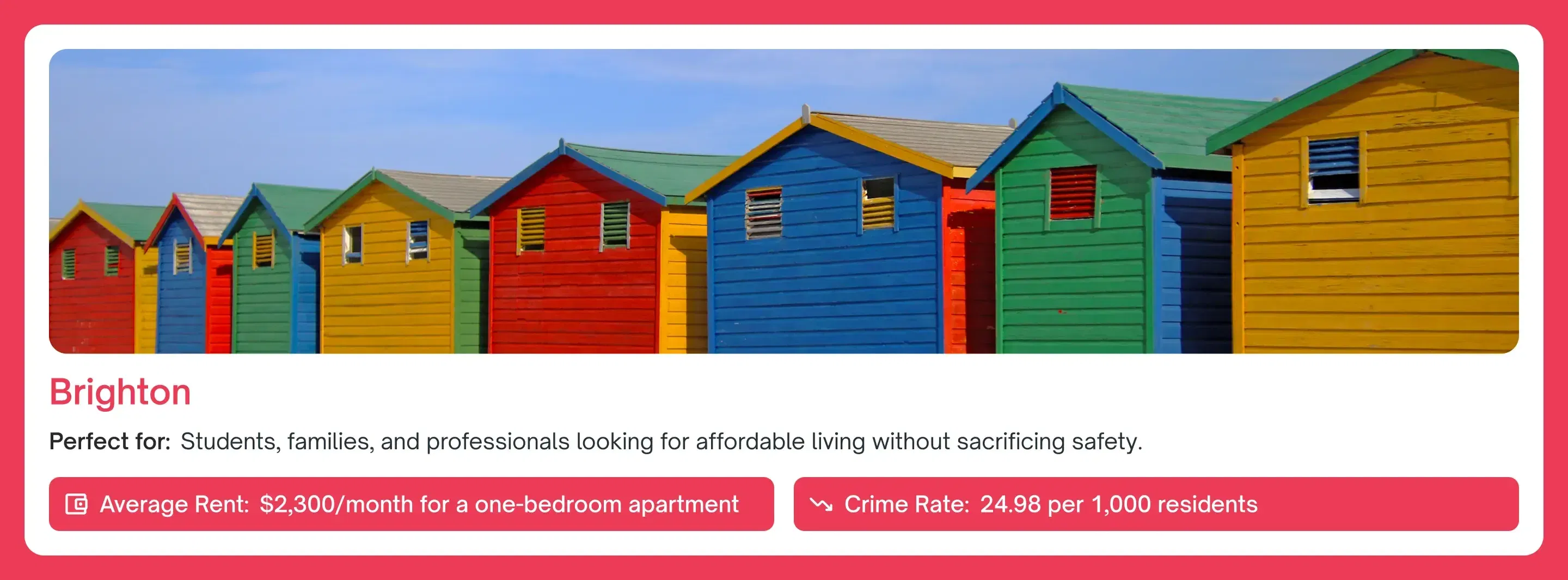 Brighton

Perfect for: Students, families, and professionals looking for affordable living without sacrificing safety.

Average Rent: $2,300/month for a one-bedroom apartment

Crime Rate: 24.98 per 1,000 residents