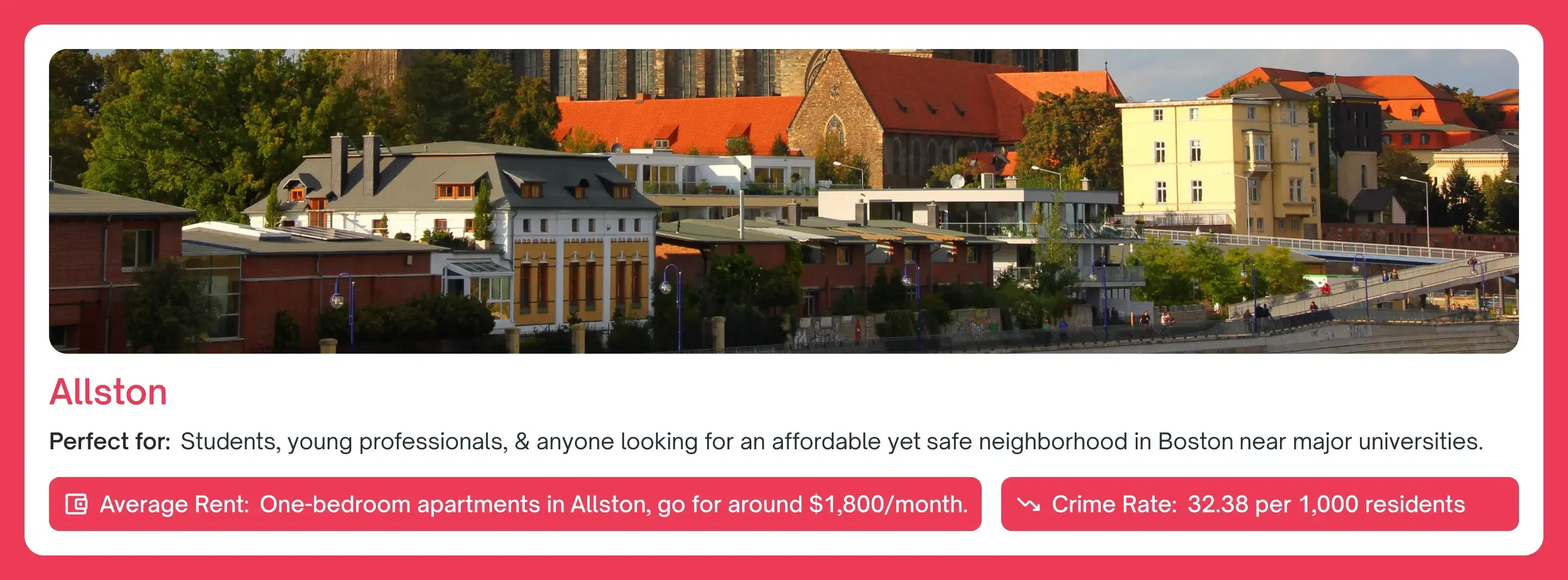 Allston

Perfect for: Students, young professionals, & anyone looking for an affordable yet safe neighborhood in Boston near major universities.

Average Rent: One-bedroom apartments in Allston, go for around $1,800/month.

Crime Rate: 32.38 per 1,000 residents