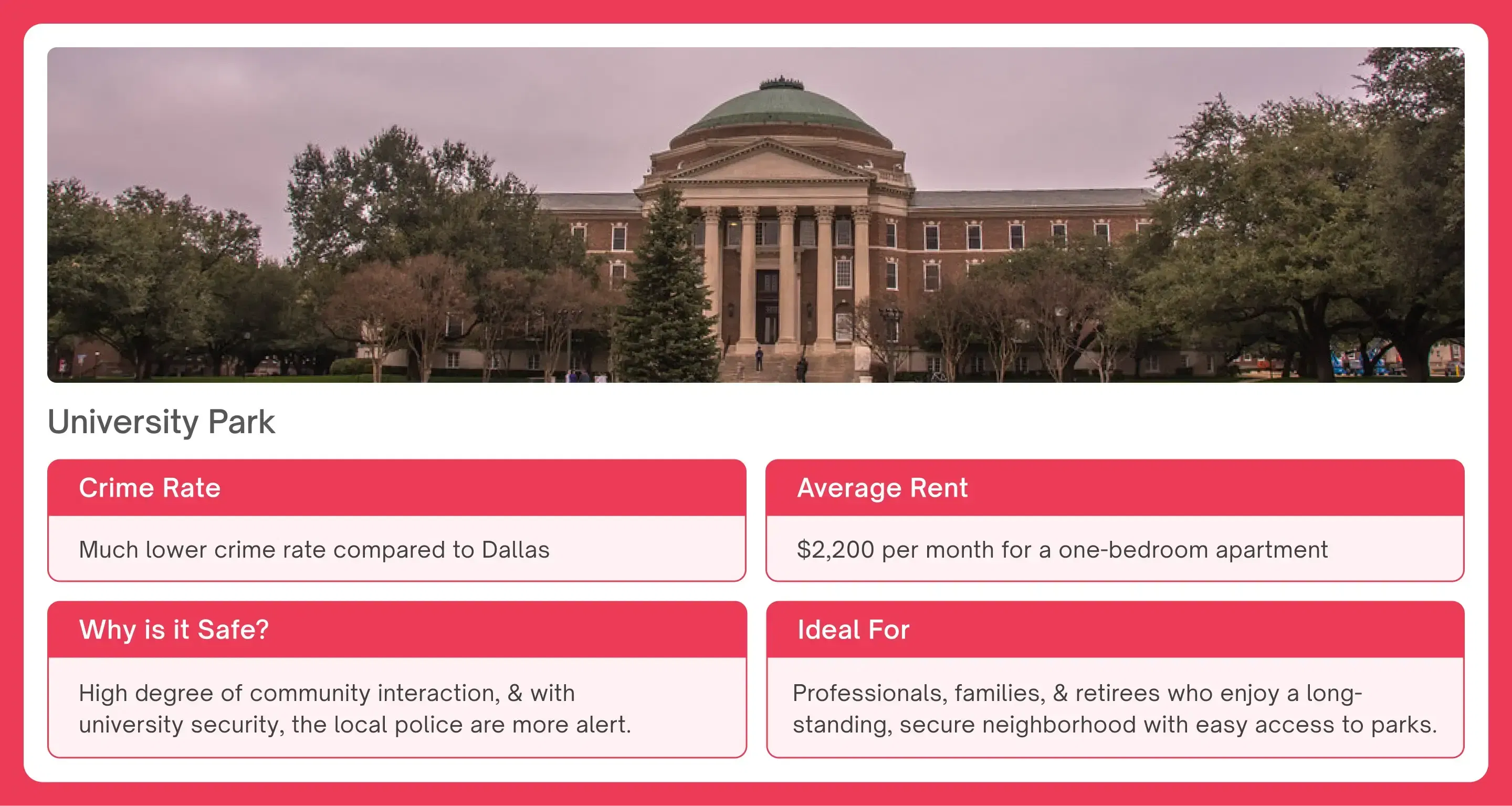 University Park

Crime Rate

Much lower crime rate compared to Dallas

Average Rent

$2,200 per month for a one-bedroom apartment

Why is it Safe?

High degree of community interaction, & with university security, the local police are more alert.

Ideal For

Professionals, families, & retirees who enjoy a long-standing, secure neighborhood with easy access to parks.