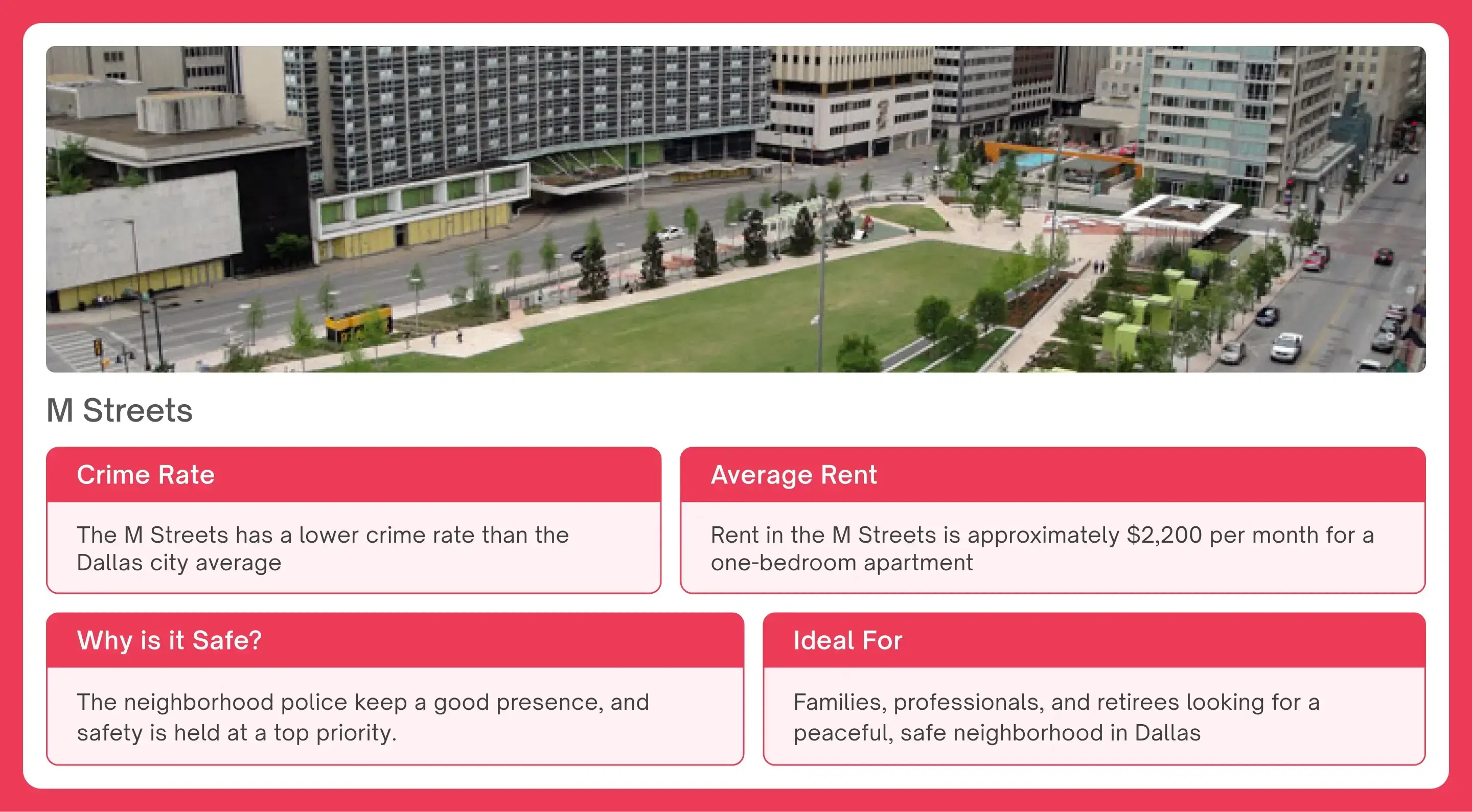 M Streets

Crime Rate

The M Streets has a lower crime rate than the Dallas city average

Average Rent

Rent in the M Streets is approximately $2,200 per month for a one-bedroom apartment

Why is it Safe?

The neighborhood police keep a good presence, and safety is held at a top priority.

Ideal For

Families, professionals, and retirees looking for a peaceful, safe neighborhood in Dallas