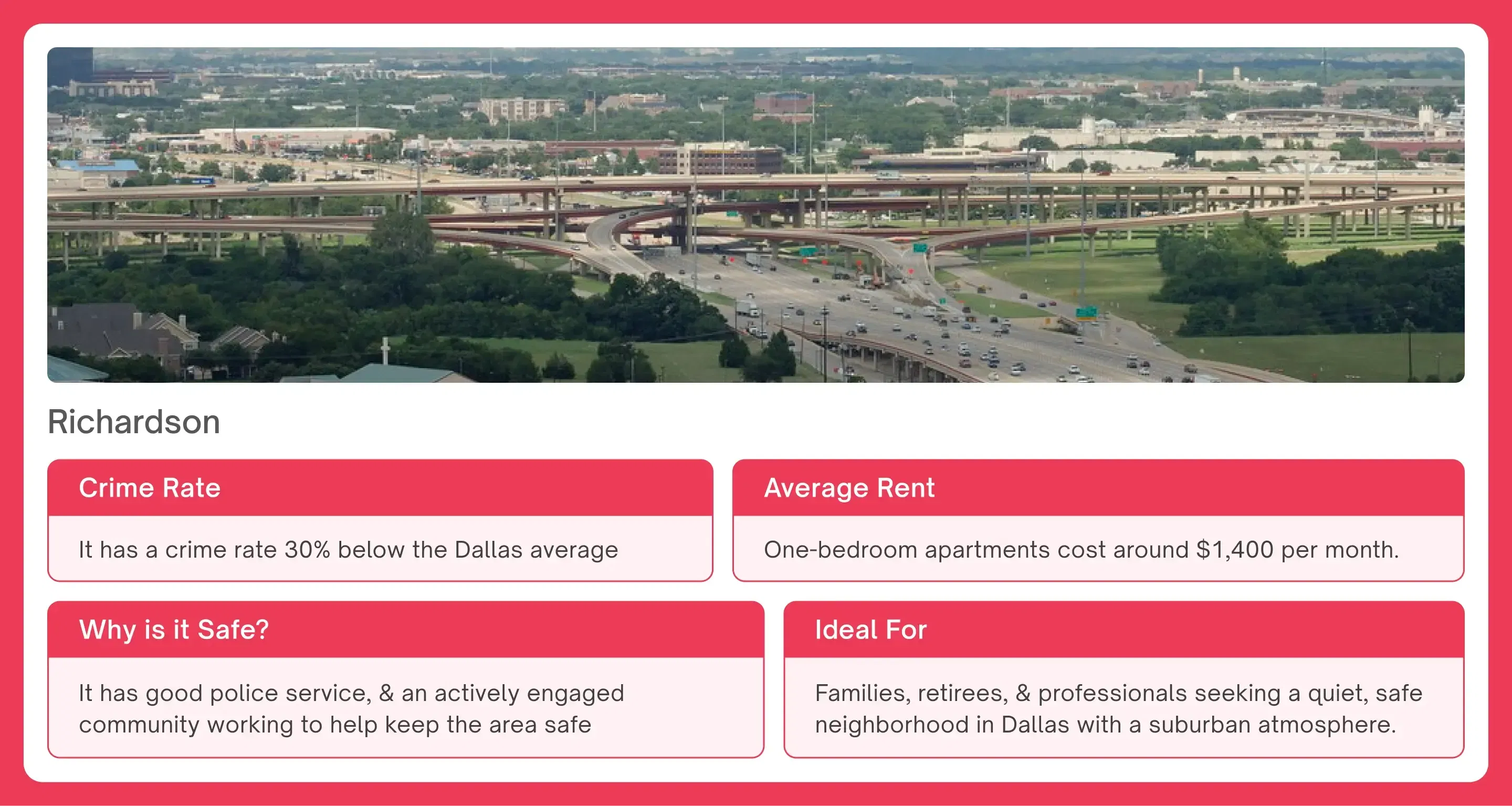 Richardson

Crime Rate

It has a crime rate 30% below the Dallas average

Average Rent

One-bedroom apartments cost around $1,400 per month.

Why is it Safe?

It has good police service, & an actively engaged community working to help keep the area safe

Ideal For

Families, retirees, & professionals seeking a quiet, safe neighborhood in Dallas with a suburban atmosphere.