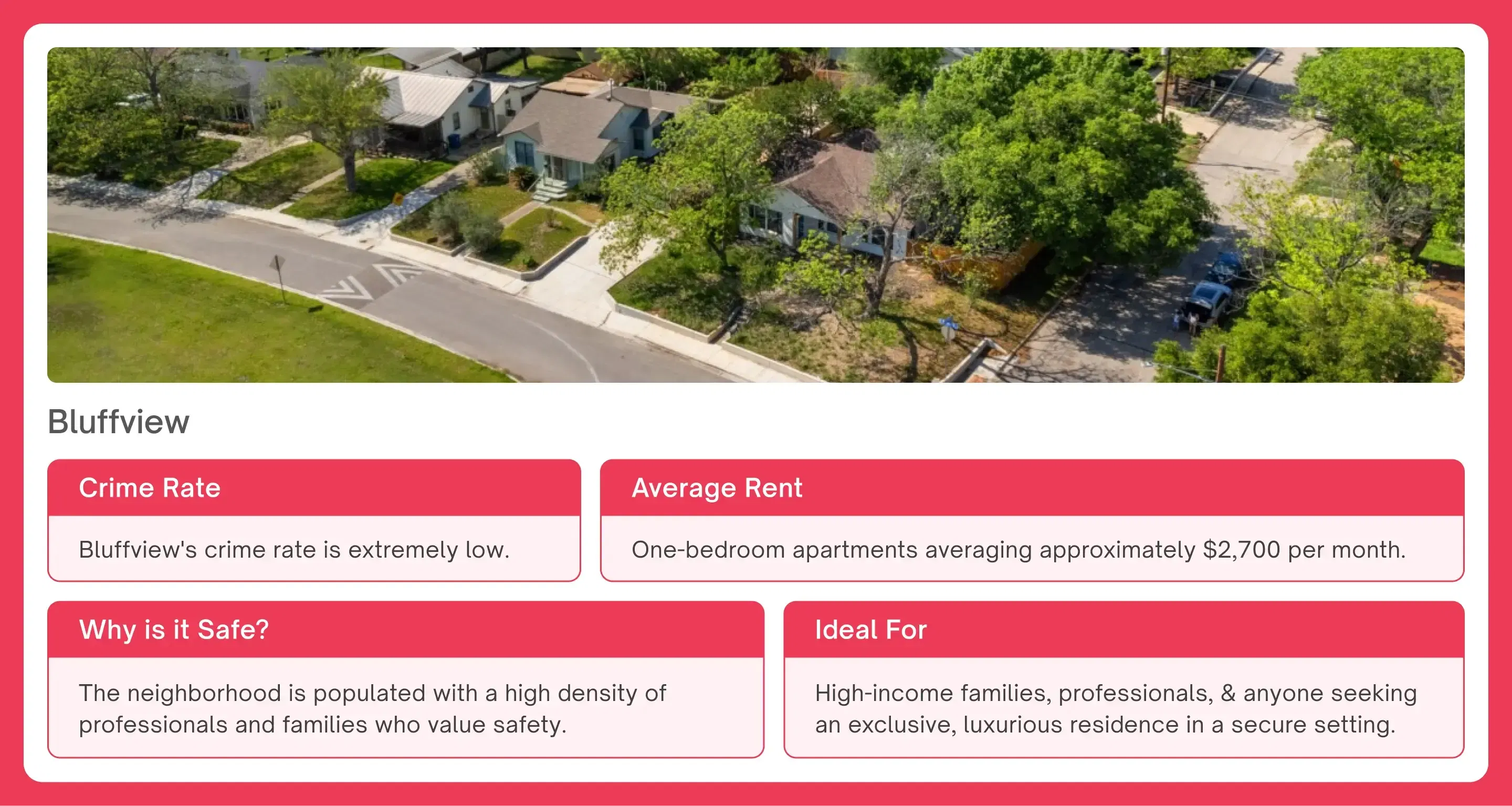 Bluffview

Crime Rate

Bluffview's crime rate is extremely low.

Average Rent

One-bedroom apartments averaging approximately $2,700 per month.

Why is it Safe?

The neighborhood is populated with a high density of professionals and families who value safety.

Ideal For

High-income families, professionals, & anyone seeking an exclusive, luxurious residence in a secure setting.