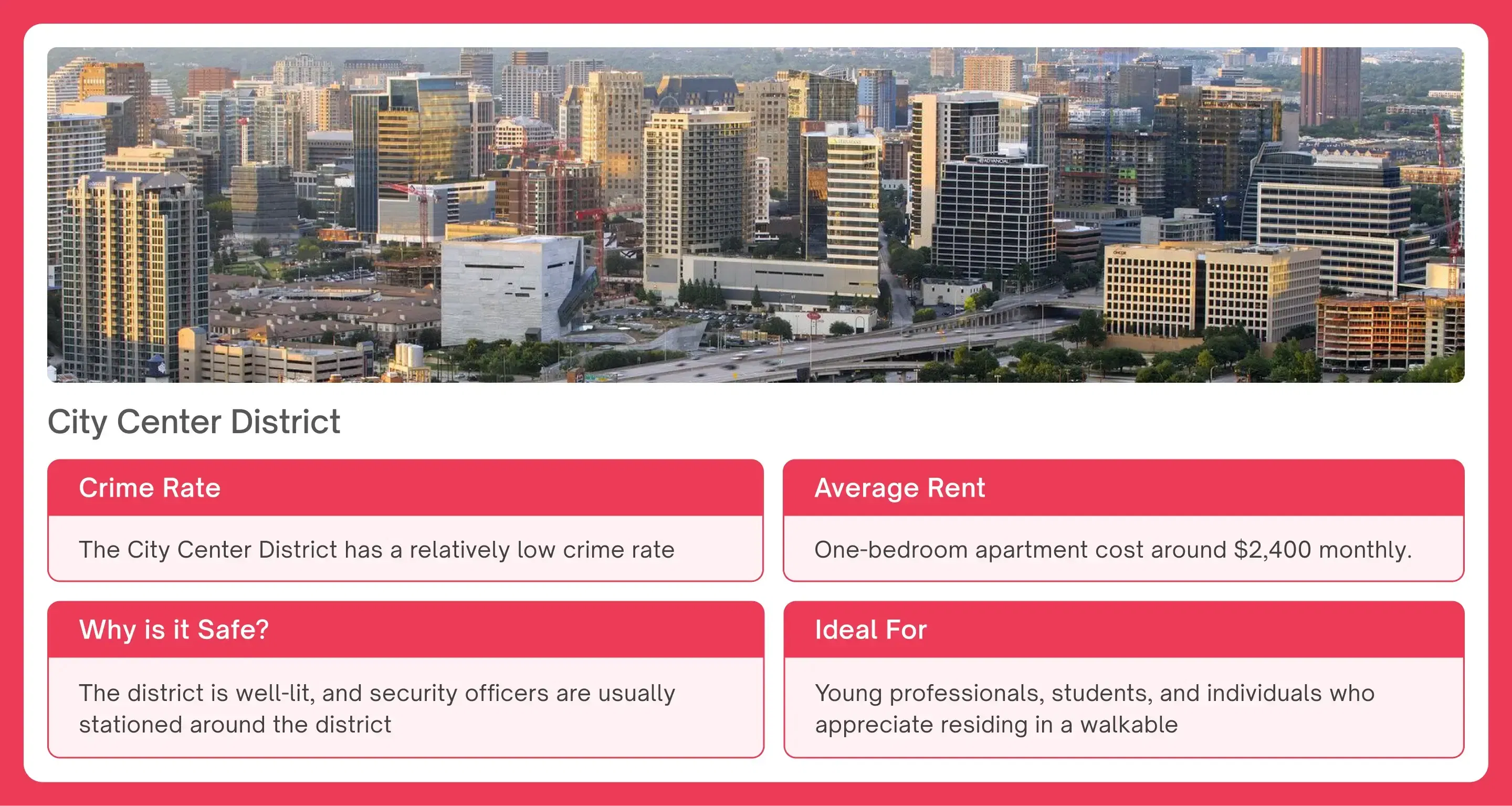 City Center District

Crime Rate

The City Center District has a relatively low crime rate

Average Rent

One-bedroom apartment cost around $2,400 monthly.

Why is it Safe?

The district is well-lit, and security officers are usually stationed around the district

Ideal For

Young professionals, students, and individuals who appreciate residing in a walkable