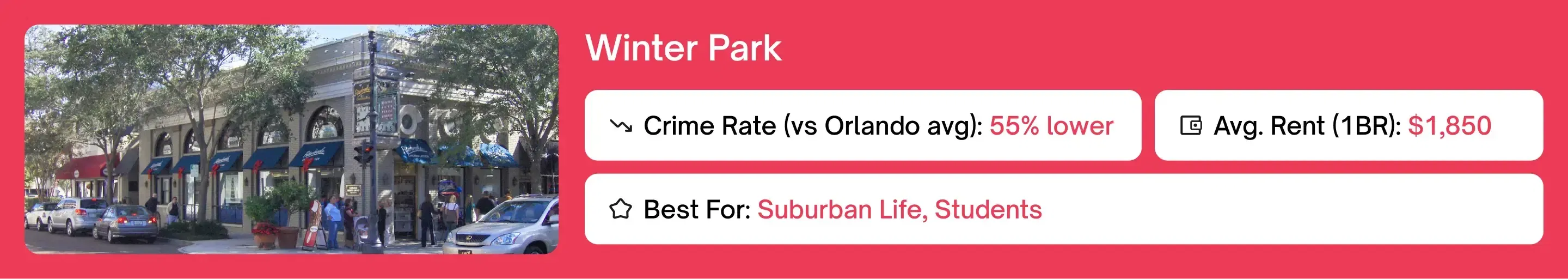 Winter Park

Crime Rate (vs Orlando avg): 55% lower

Avg. Rent (1BR): $1,850

Best For: Suburban Life, Students