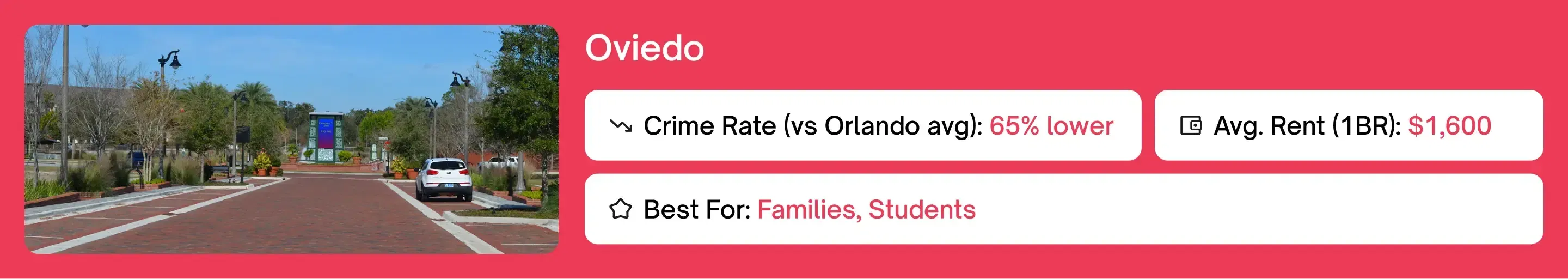 Oviedo

Crime Rate (vs Orlando avg): 65% lower

Avg. Rent (1BR): $1,600

Best For: Families, Students