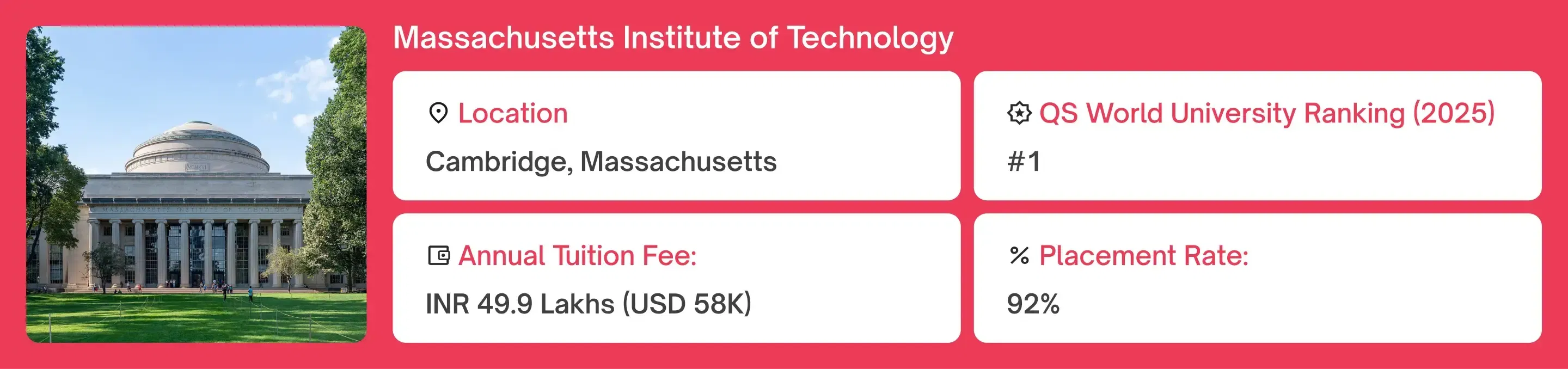 Massachusetts Institute of Technology

Location
Cambridge, Massachusetts

QS World University Ranking (2025)
#1

Annual Tuition Fee:
INR 49.9 Lakhs (USD 58K)

% Placement Rate:
92%