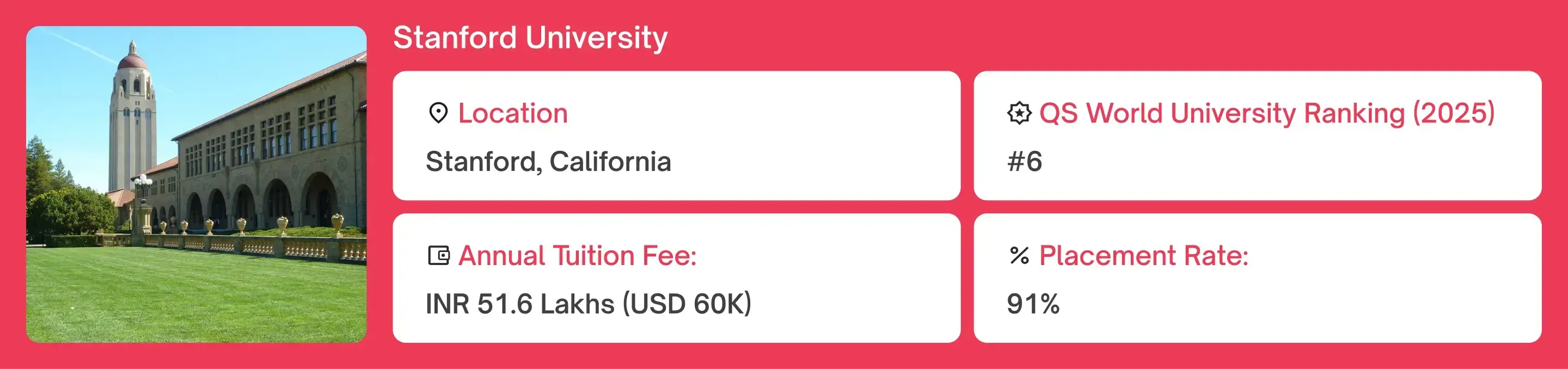 Stanford University

Location

Stanford, California

QS World University Ranking (2025)

#6

Annual Tuition Fee:

INR 51.6 Lakhs (USD 60K)

Placement Rate:

91%