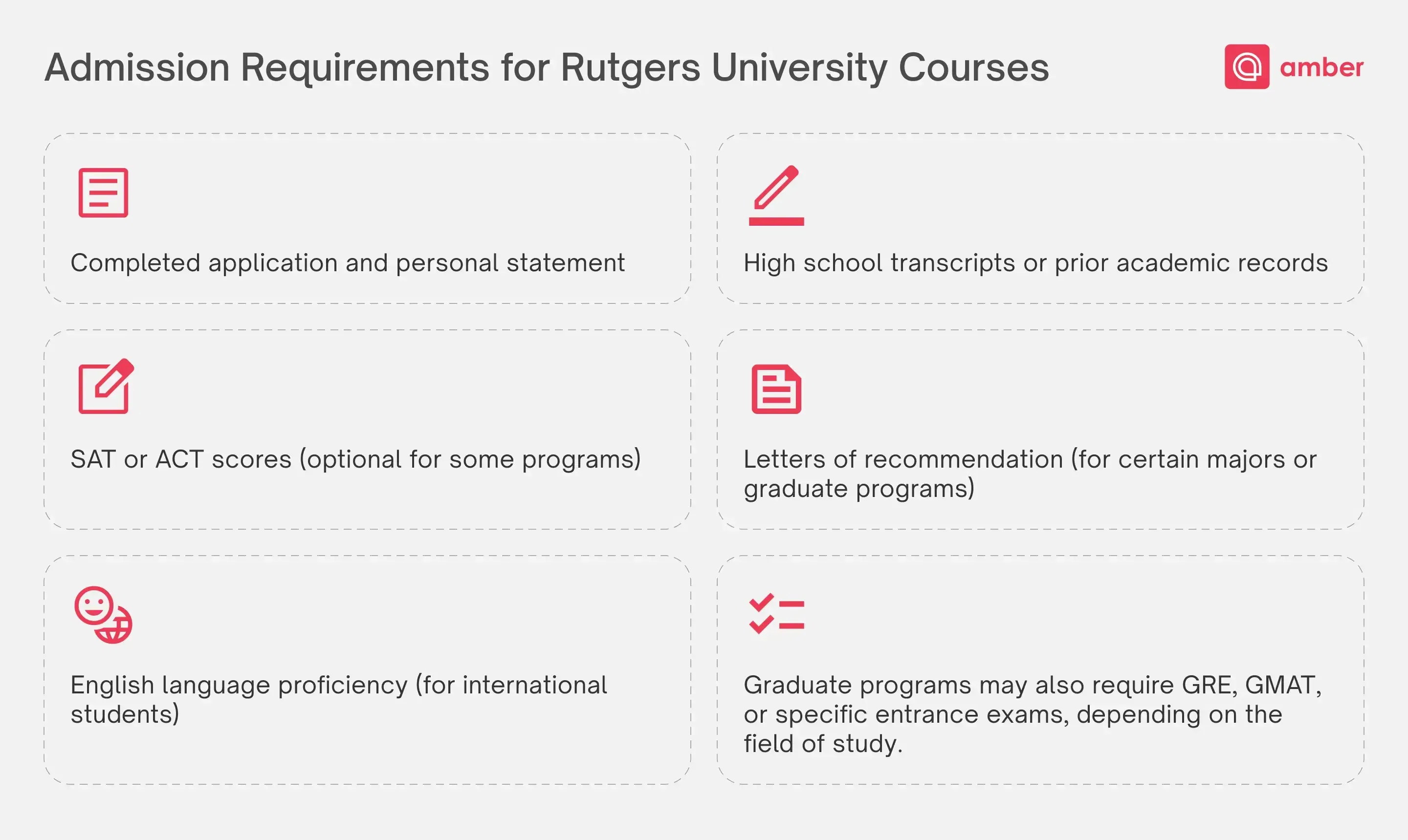 Admission Requirements for Rutgers University Courses

amber

Completed application and personal statement

High school transcripts or prior academic records

SAT or ACT scores (optional for some programs)

Letters of recommendation (for certain majors or graduate programs)

English language proficiency (for international students)

Graduate programs may also require GRE, GMAT, or specific entrance exams, depending on the field of study.