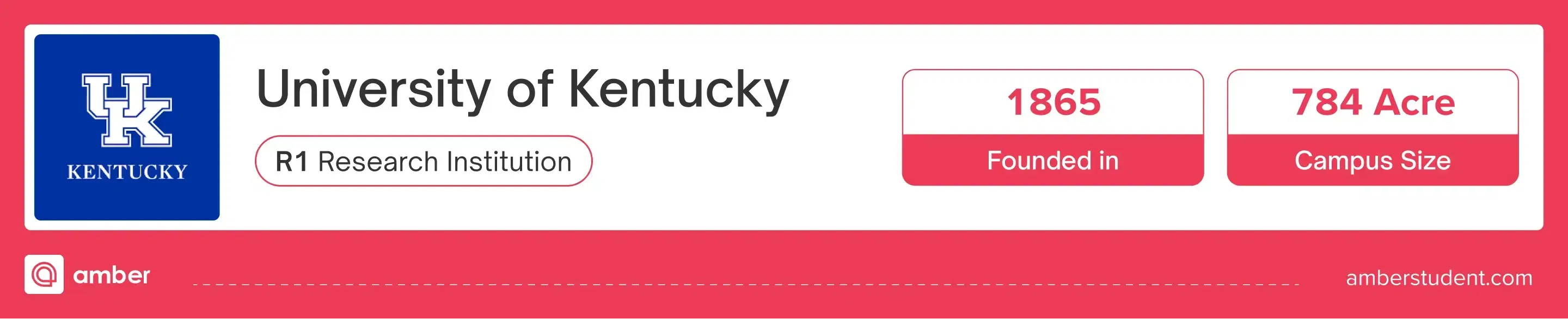 UK
KENTUCKY

University of Kentucky

R1 Research Institution

1865
Founded in

784 Acre
Campus Size

amber

amberstudent.com