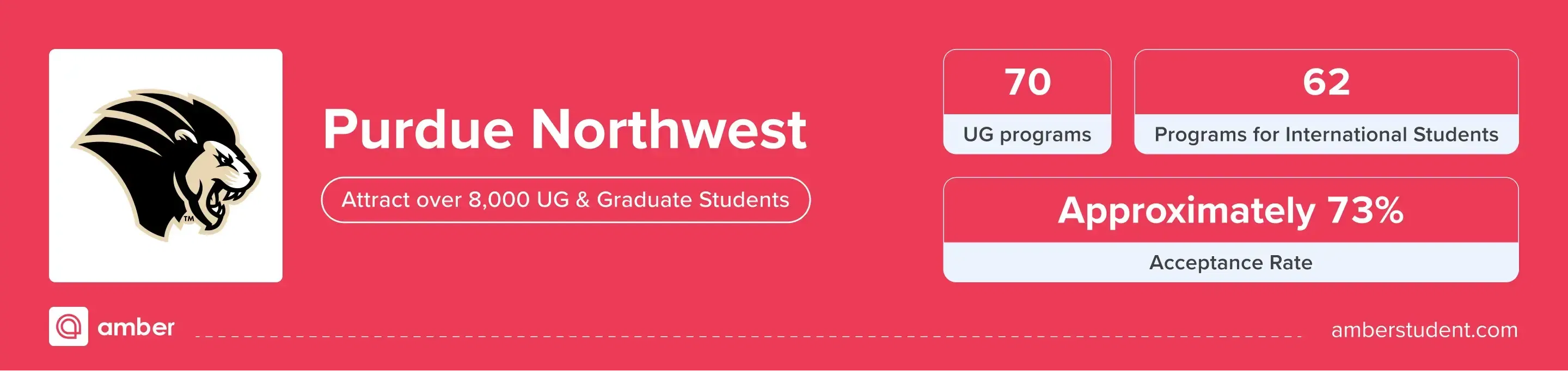 TM

Purdue Northwest

Attract over 8,000 UG & Graduate Students

70
UG programs

62
Programs for International Students

Approximately 73%
Acceptance Rate

amber

amberstudent.com