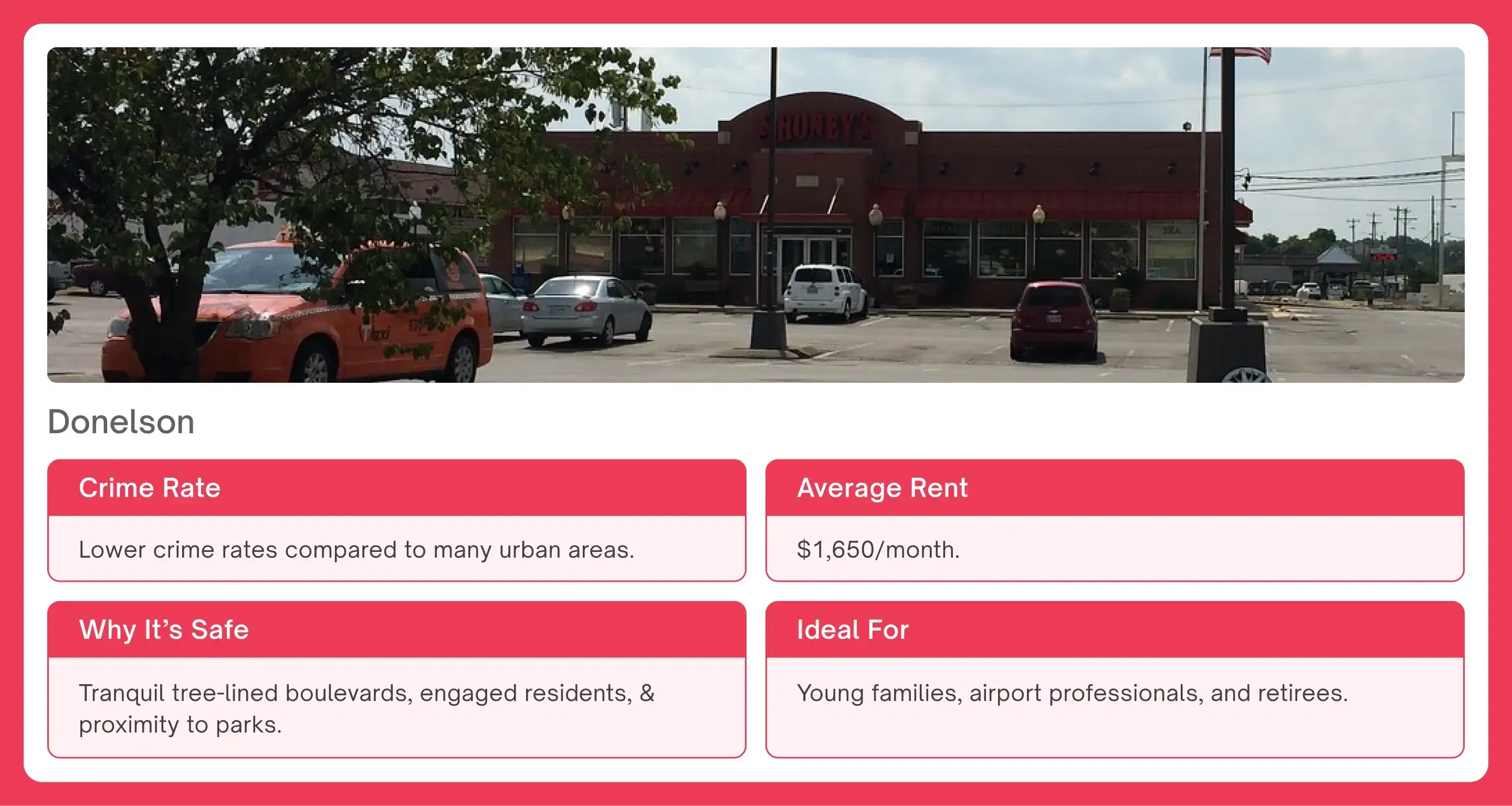 SHONEY'S

Taxi

Donelson

Crime Rate

Lower crime rates compared to many urban areas.

Average Rent

$1,650/month.

Why It's Safe

Tranquil tree-lined boulevards, engaged residents, & proximity to parks.

Ideal For

Young families, airport professionals, and retirees.