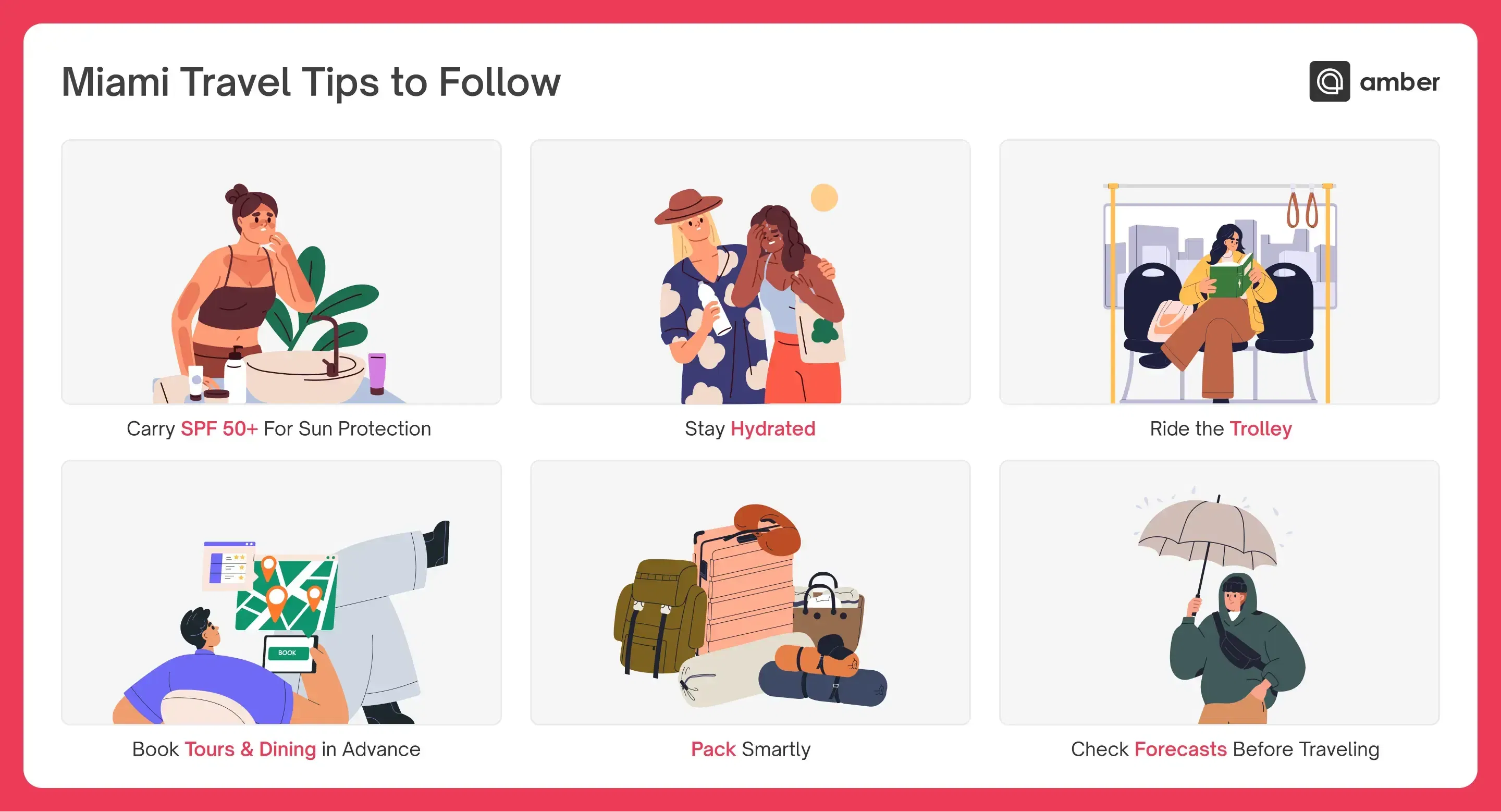 Miami Travel Tips to Follow

amber

Carry SPF 50+ For Sun Protection

Stay Hydrated

Ride the Trolley

BOOK

Book Tours & Dining in Advance

Pack Smartly

Check Forecasts Before Traveling