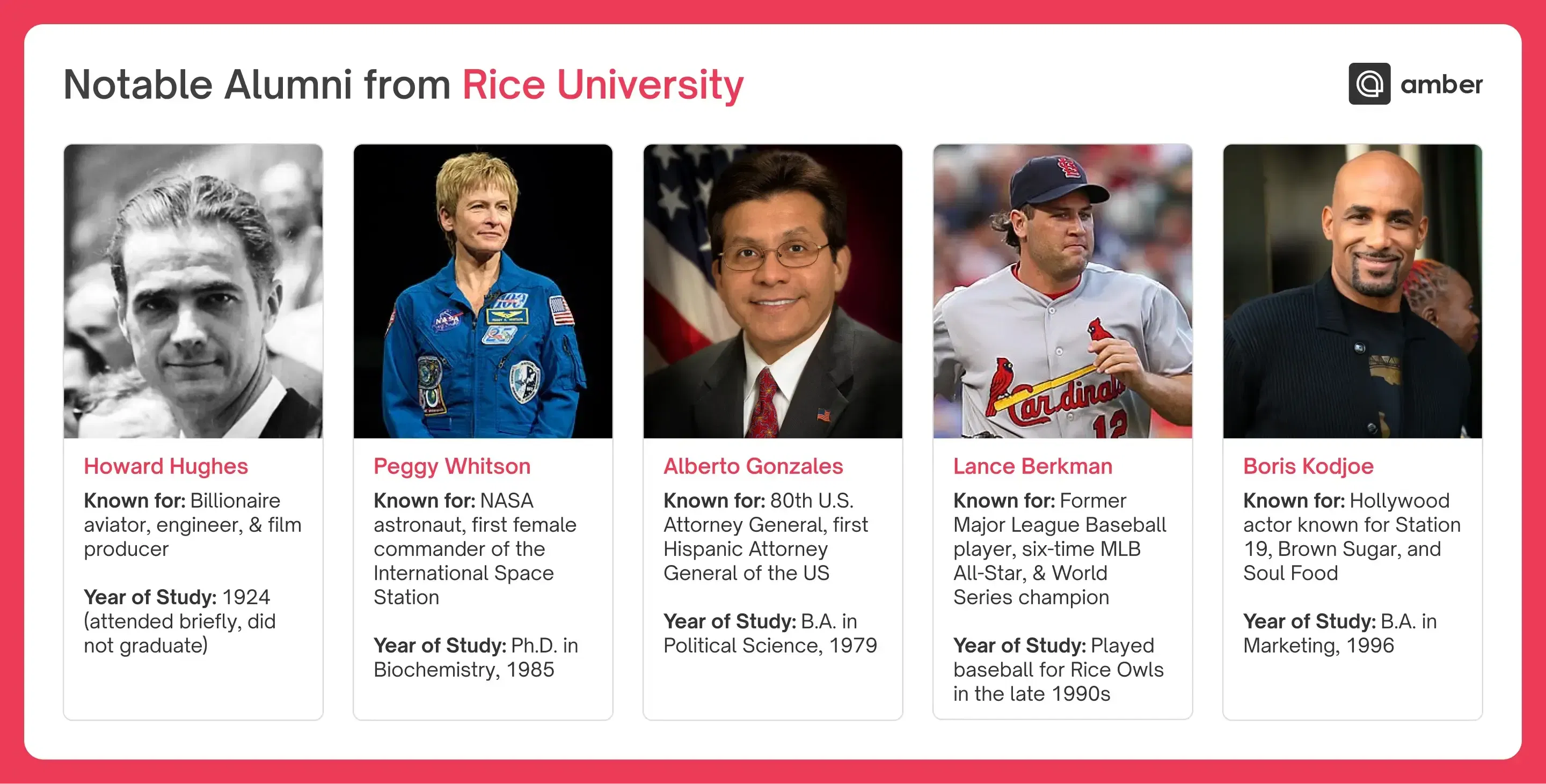 Notable Alumni from Rice University

amber

NASA

Cardinals 12

Howard Hughes

Known for: Billionaire aviator, engineer, & film producer

Year of Study: 1924 (attended briefly, did not graduate)

Peggy Whitson

Known for: NASA astronaut, first female commander of the International Space Station

Year of Study: Ph.D. in Biochemistry, 1985

Alberto Gonzales

Known for: 80th U.S. Attorney General, first Hispanic Attorney General of the US

Year of Study: B.A. in Political Science, 1979

Lance Berkman

Known for: Former Major League Baseball player, six-time MLB All-Star, & World Series champion

Year of Study: Played baseball for Rice Owls in the late 1990s

Boris Kodjoe

Known for: Hollywood actor known for Station 19, Brown Sugar, and Soul Food

Year of Study: B.A. in Marketing, 1996