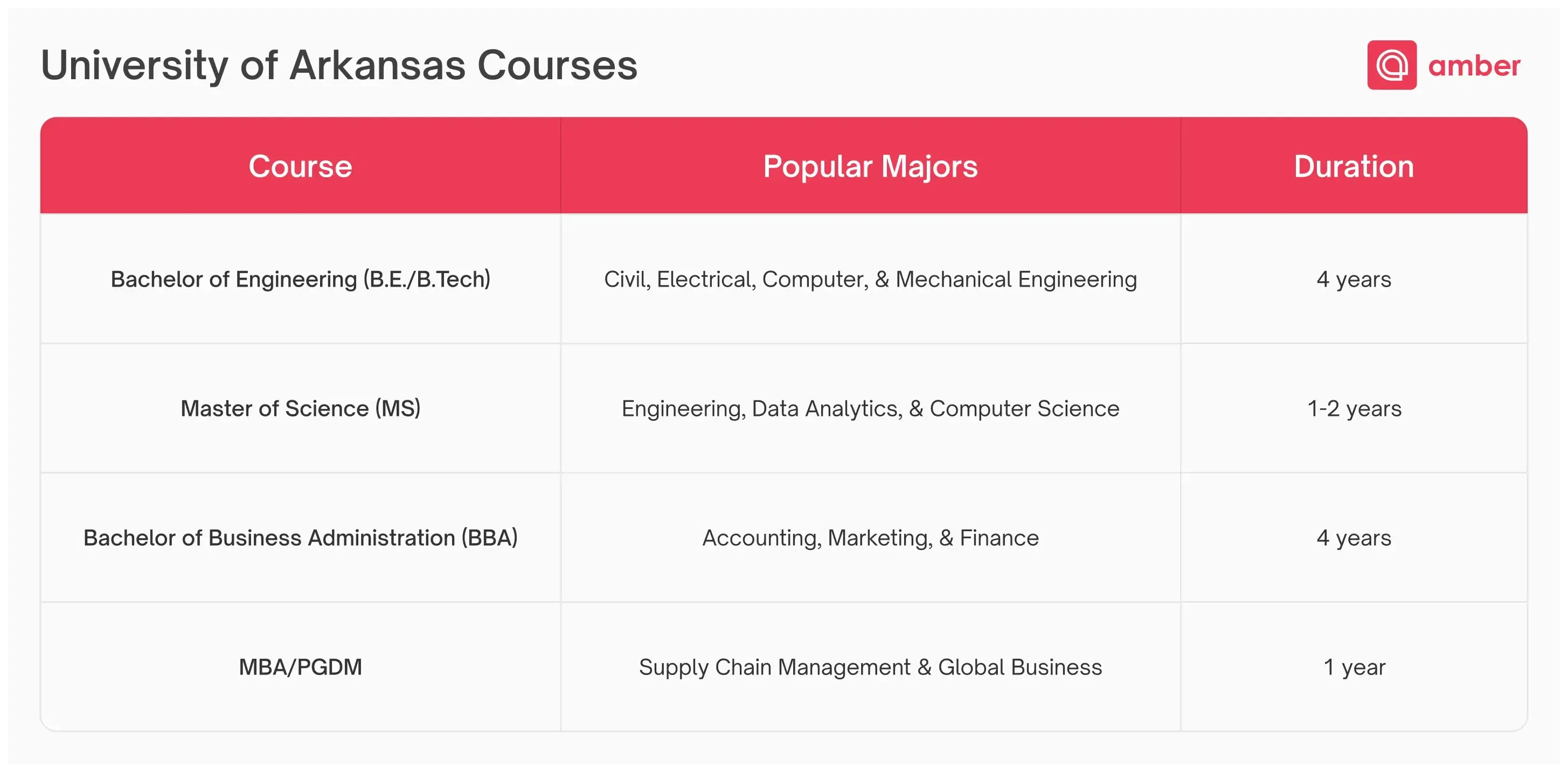 University of Arkansas Courses

amber

| Course | Popular Majors | Duration |
|---|---|---|
| Bachelor of Engineering (B.E./B.Tech) | Civil, Electrical, Computer, & Mechanical Engineering | 4 years |
| Master of Science (MS) | Engineering, Data Analytics, & Computer Science | 1-2 years |
| Bachelor of Business Administration (BBA) | Accounting, Marketing, & Finance | 4 years |
| MBA/PGDM | Supply Chain Management & Global Business | 1 year |