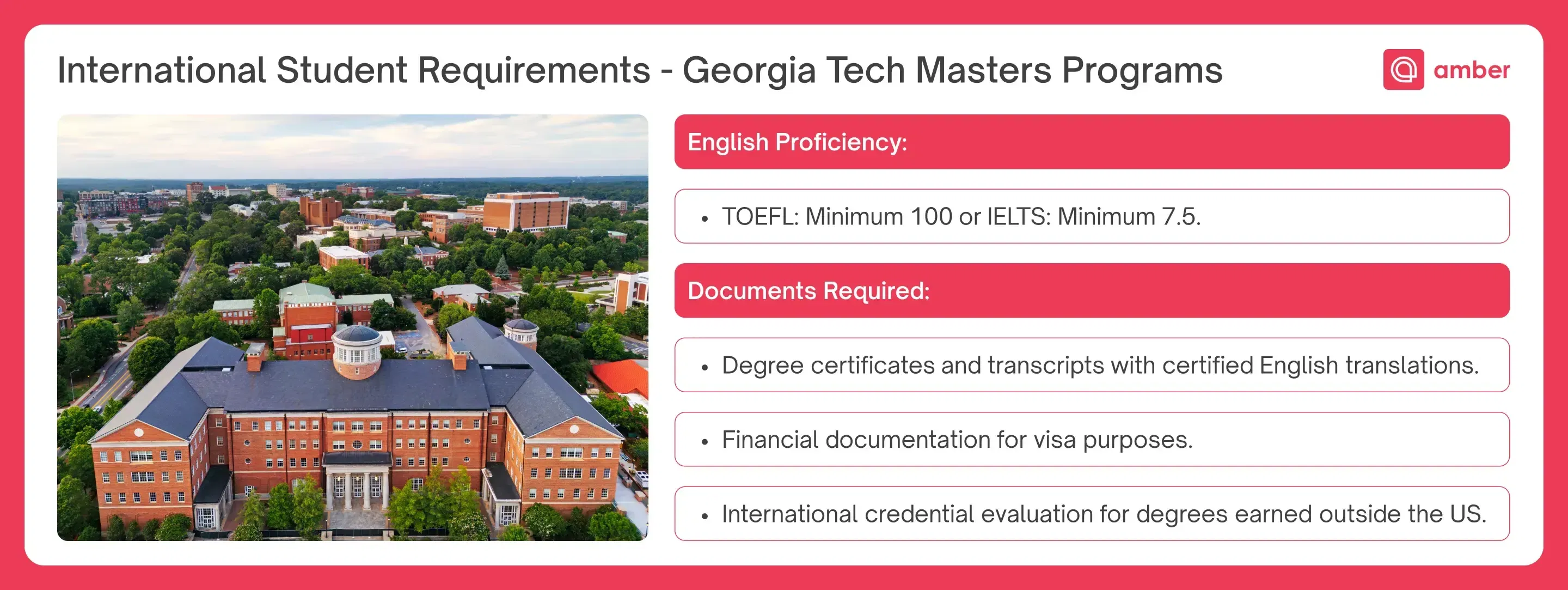 International Student Requirements - Georgia Tech Masters Programs

amber

English Proficiency:

• TOEFL: Minimum 100 or IELTS: Minimum 7.5.

Documents Required:

• Degree certificates and transcripts with certified English translations.

• Financial documentation for visa purposes.

• International credential evaluation for degrees earned outside the US.