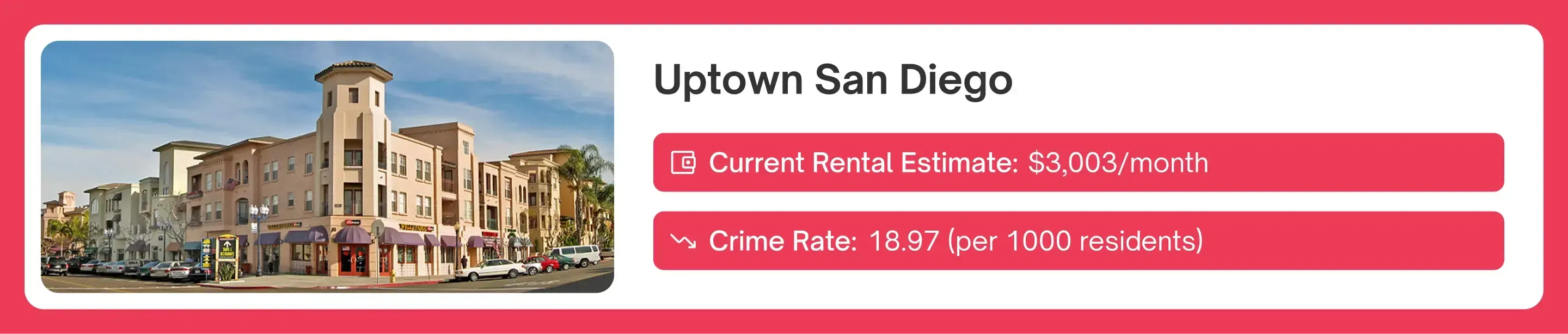 Uptown San Diego

Current Rental Estimate: $3,003/month

Crime Rate: 18.97 (per 1000 residents)