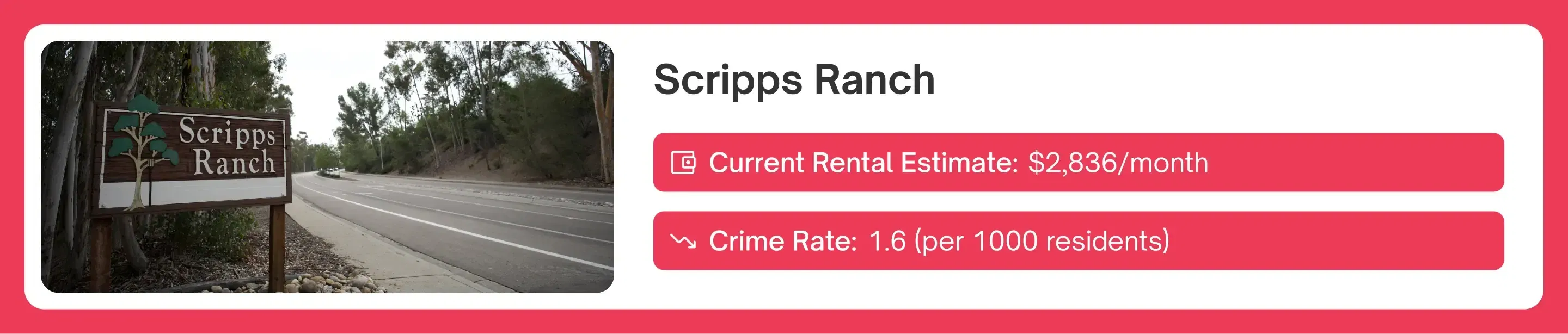 Scripps Ranch

Scripps Ranch

Current Rental Estimate: $2,836/month

Crime Rate: 1.6 (per 1000 residents)