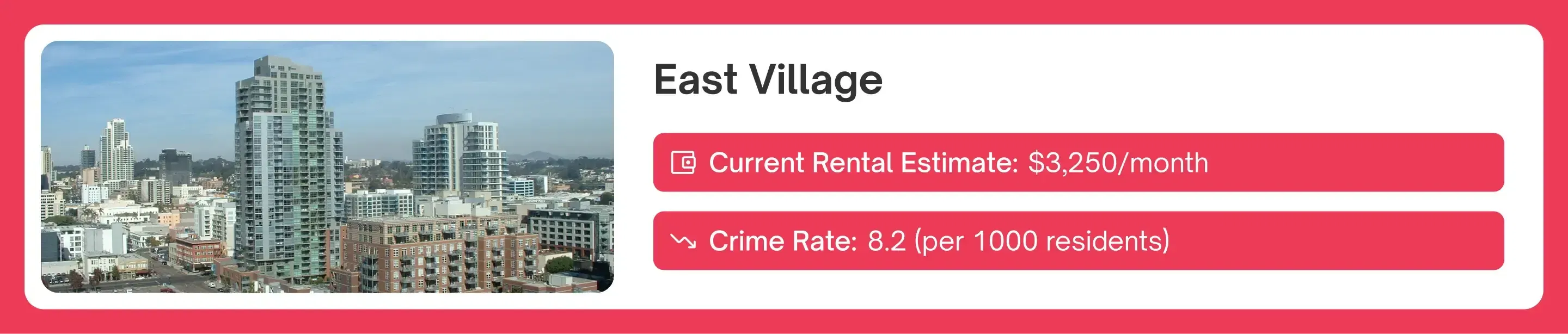 East Village

Current Rental Estimate: $3,250/month

Crime Rate: 8.2 (per 1000 residents)