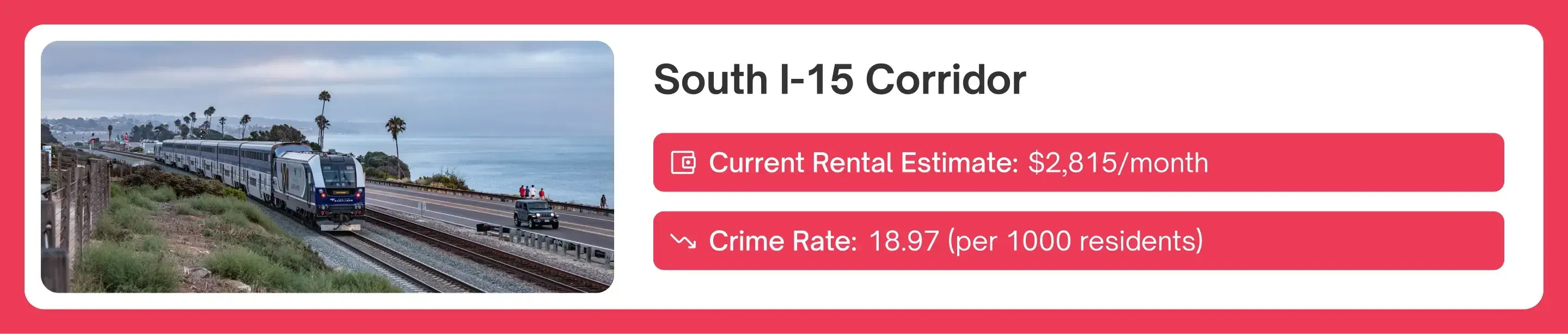 South I-15 Corridor

Current Rental Estimate: $2,815/month

Crime Rate: 18.97 (per 1000 residents)