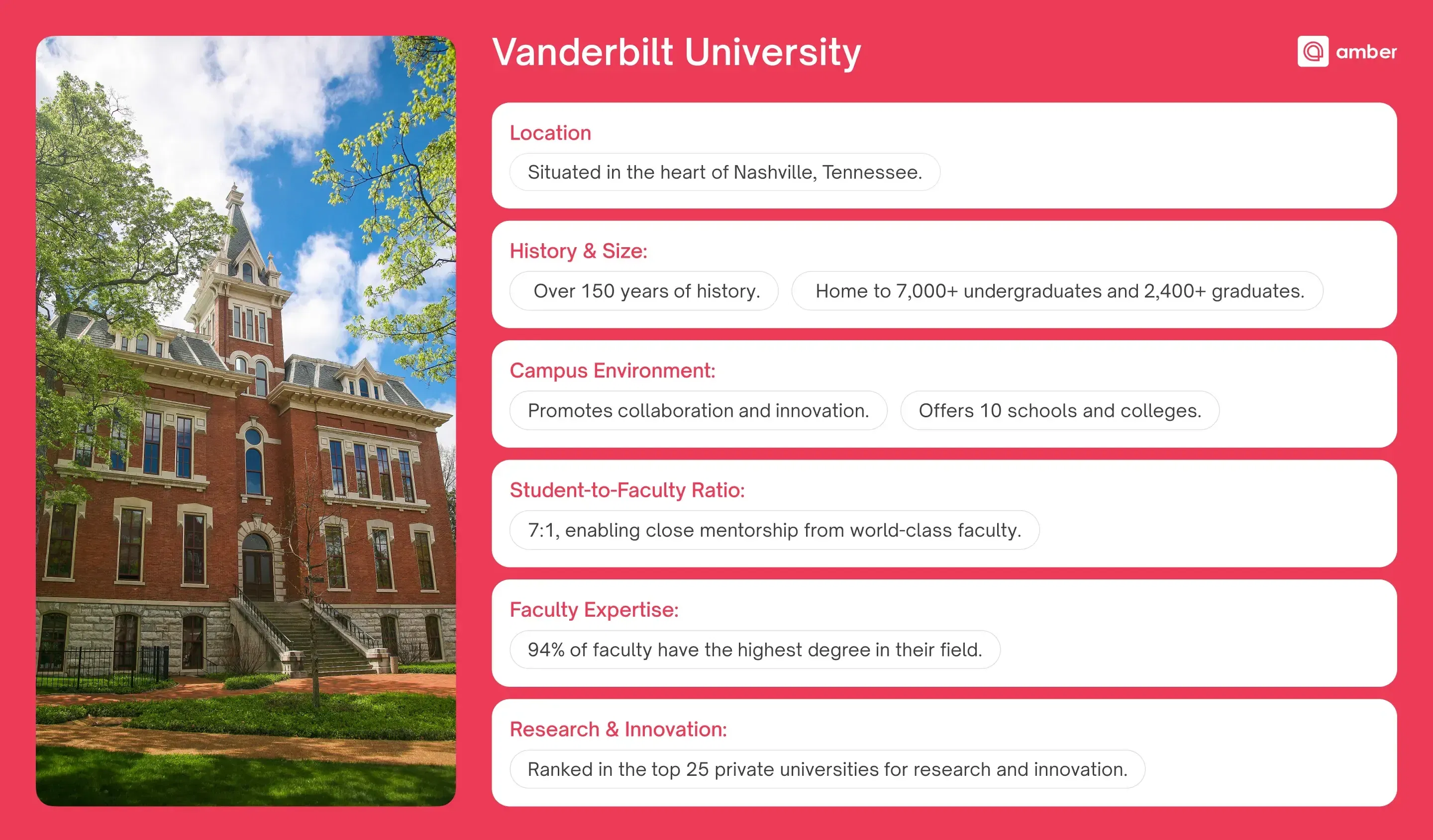 Vanderbilt University

amber

Location

Situated in the heart of Nashville, Tennessee.

History & Size:

Over 150 years of history.

Home to 7,000+ undergraduates and 2,400+ graduates.

Campus Environment:

Promotes collaboration and innovation.

Offers 10 schools and colleges.

Student-to-Faculty Ratio:

7:1, enabling close mentorship from world-class faculty.

Faculty Expertise:

94% of faculty have the highest degree in their field.

Research & Innovation:

Ranked in the top 25 private universities for research and innovation.