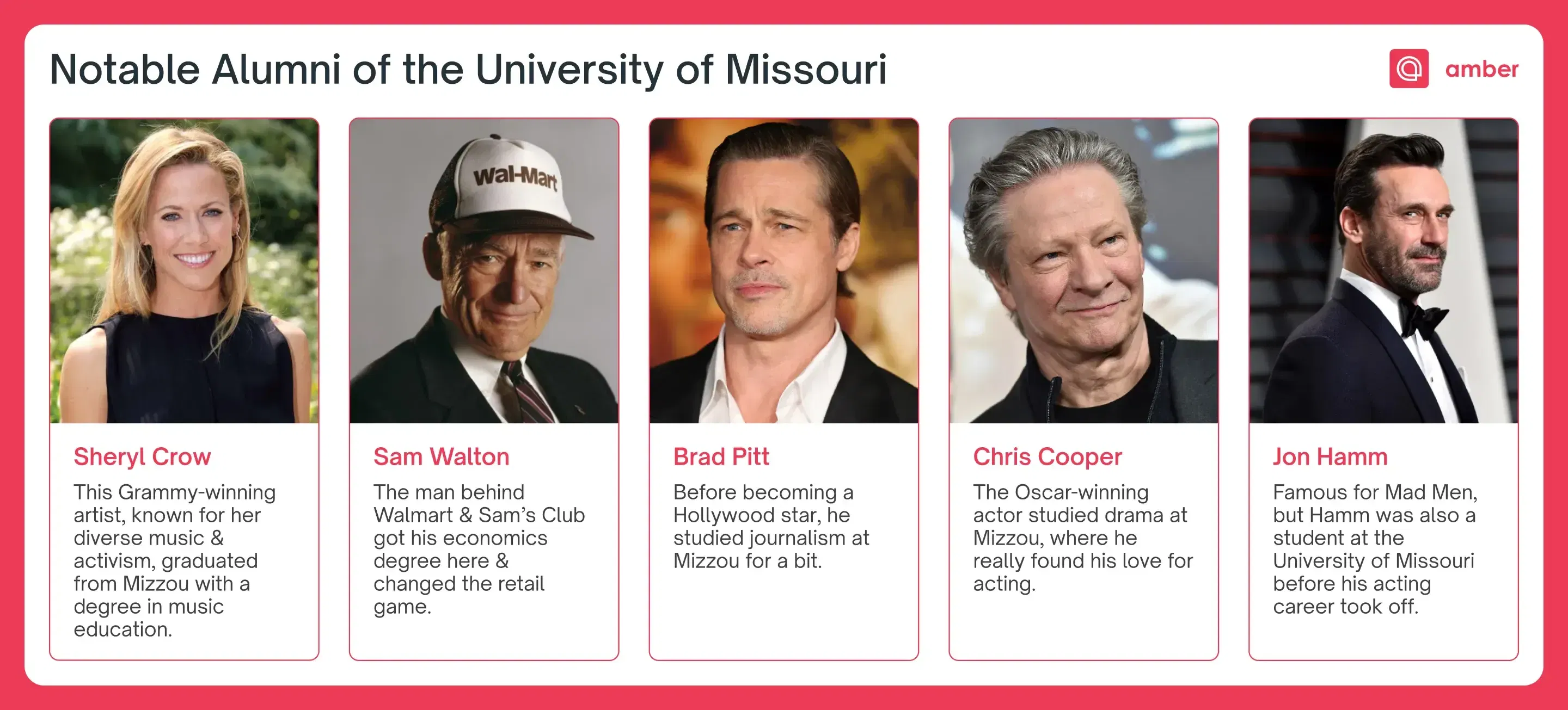 Notable Alumni of the University of Missouri

amber

Wal-Mart

Sheryl Crow

This Grammy-winning artist, known for her diverse music & activism, graduated from Mizzou with a degree in music education.

Sam Walton

The man behind Walmart & Sam's Club got his economics degree here & changed the retail game.

Brad Pitt

Before becoming a Hollywood star, he studied journalism at Mizzou for a bit.

Chris Cooper

The Oscar-winning actor studied drama at Mizzou, where he really found his love for acting.

Jon Hamm

Famous for Mad Men, but Hamm was also a student at the University of Missouri before his acting career took off.