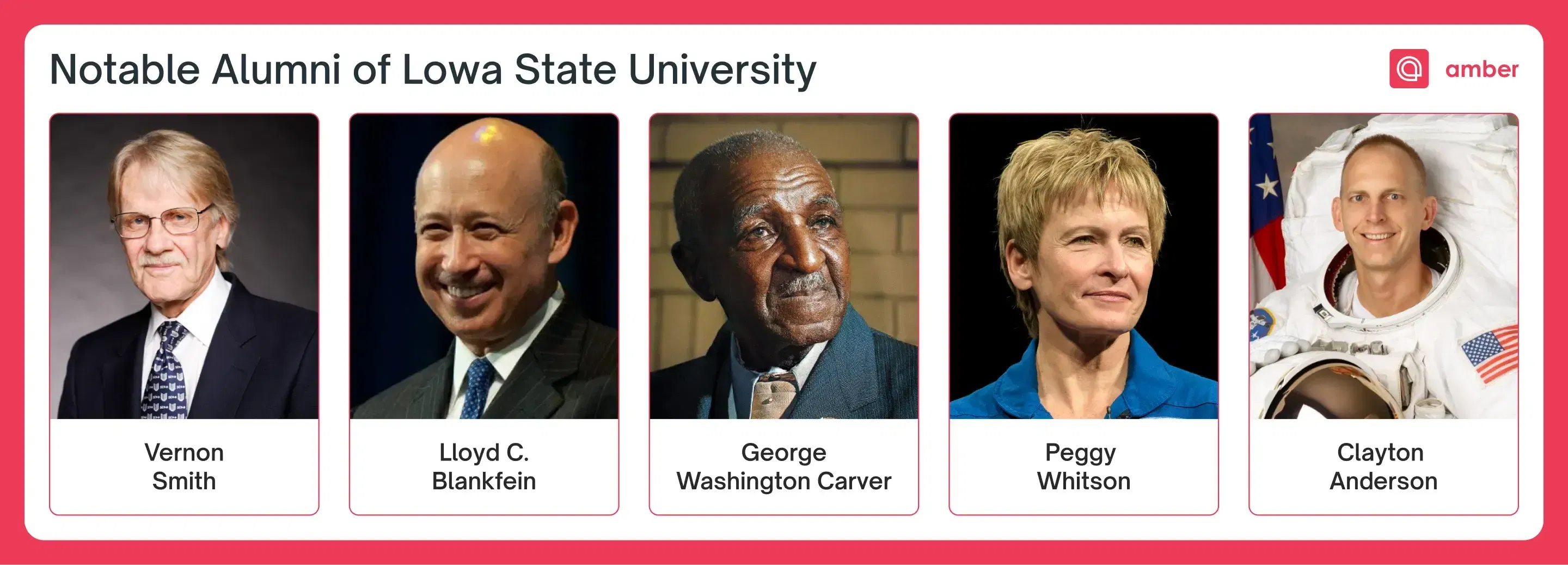 Notable Alumni of Lowa State University

amber

Vernon Smith

Lloyd C. Blankfein

George Washington Carver

Peggy Whitson

Clayton Anderson