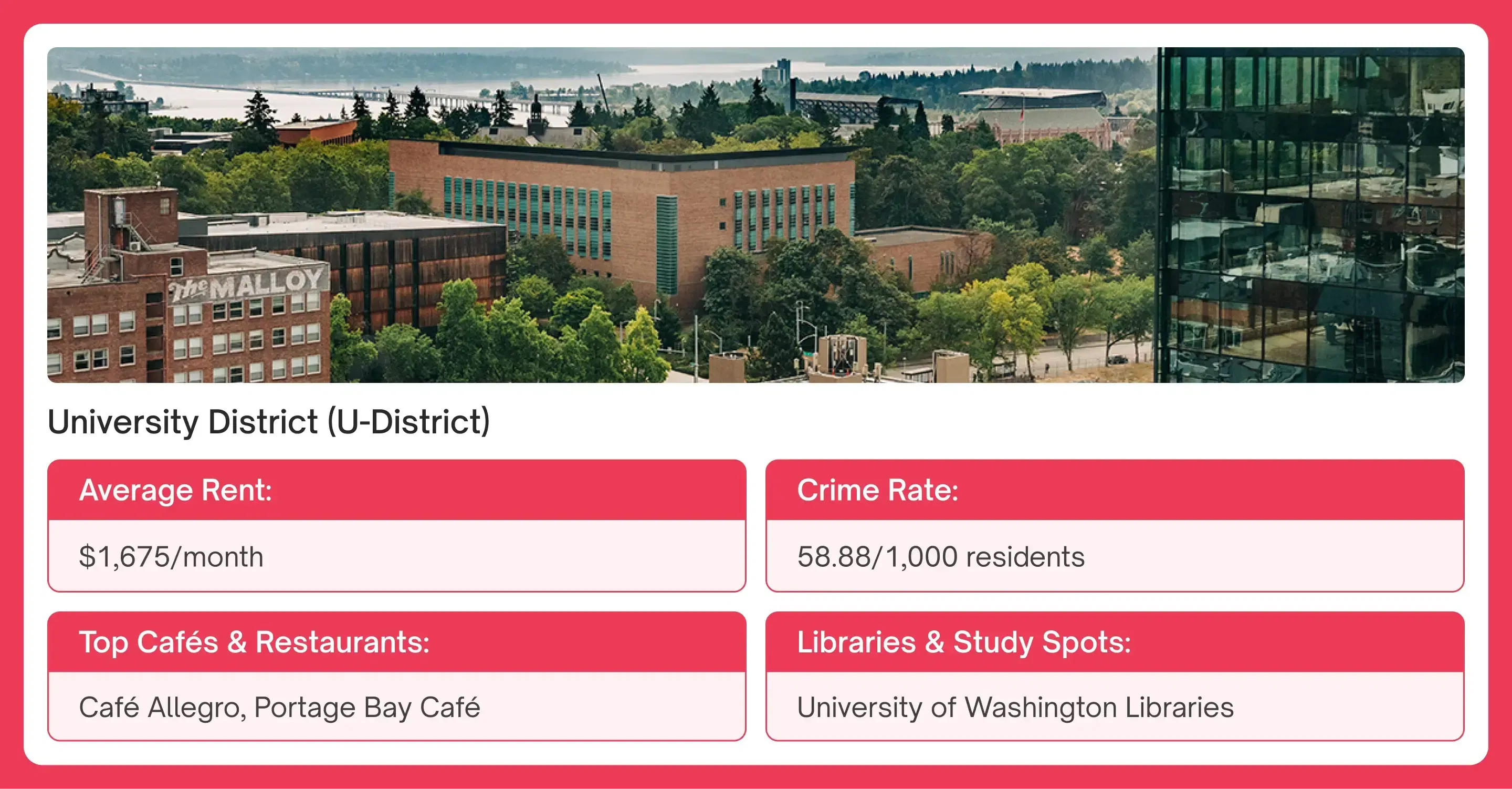 The MALLOY

University District (U-District)

Average Rent:

$1,675/month

Crime Rate:

58.88/1,000 residents

Top Cafés & Restaurants:

Café Allegro, Portage Bay Café

Libraries & Study Spots:

University of Washington Libraries