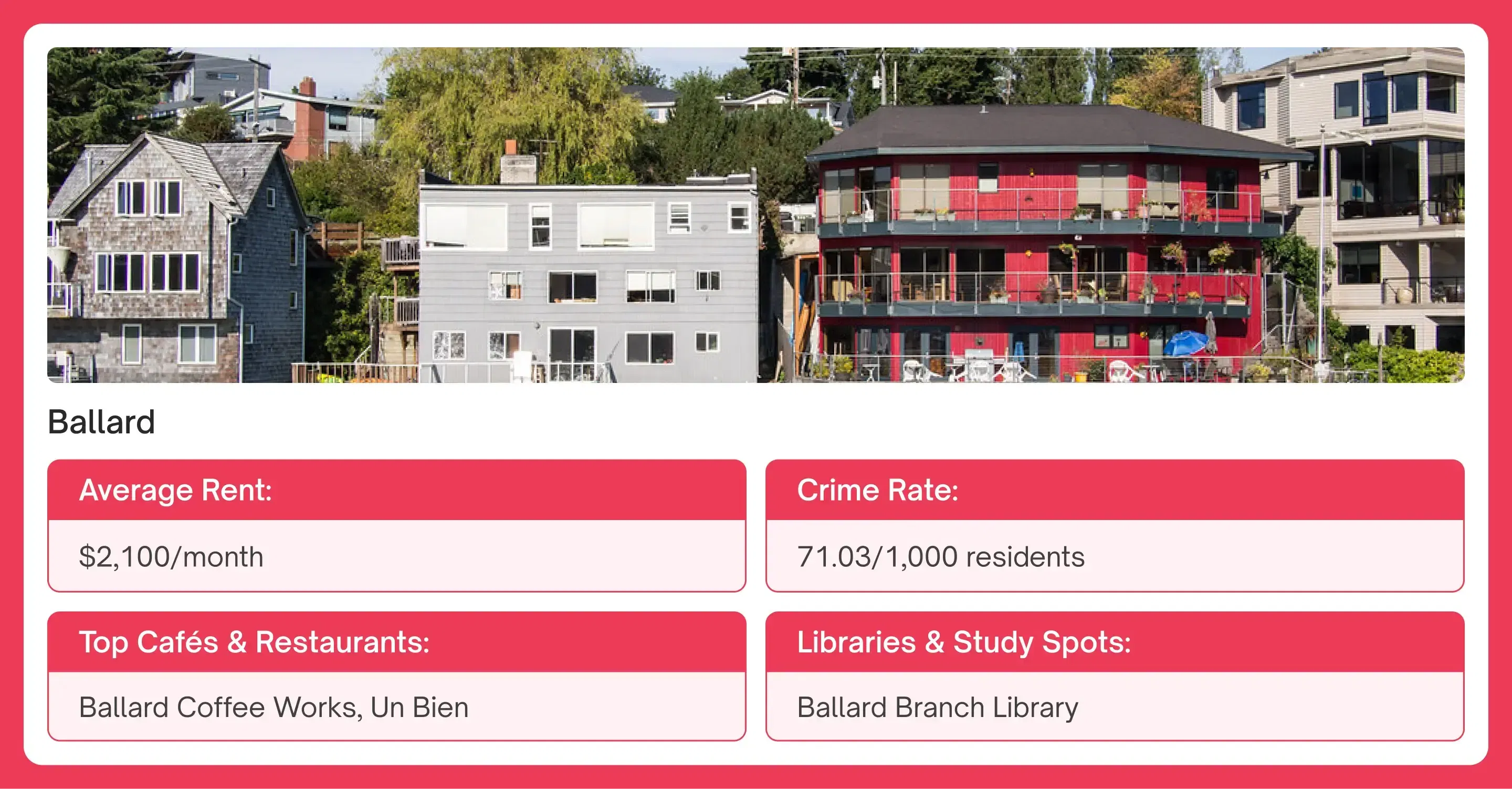 Ballard

Average Rent:

\$2,100/month

Crime Rate:

71.03/1,000 residents

Top Cafés & Restaurants:

Ballard Coffee Works, Un Bien

Libraries & Study Spots:

Ballard Branch Library