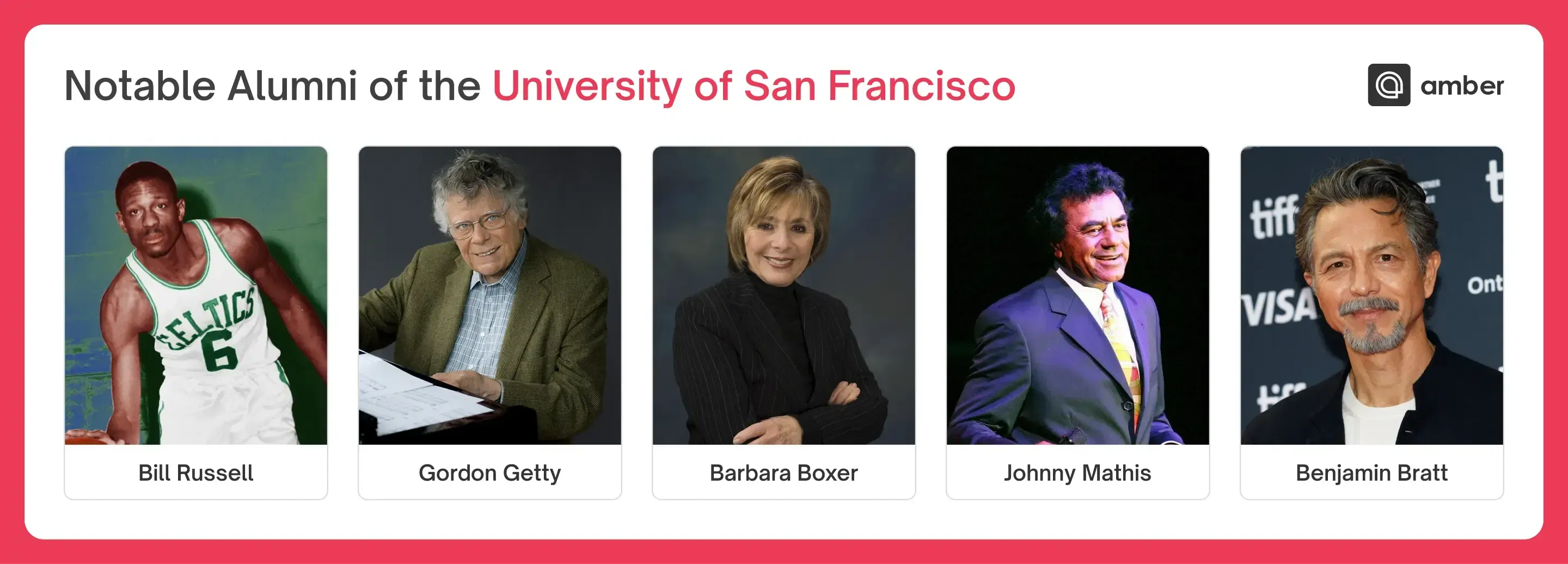 Notable Alumni of the University of San Francisco

amber

CELTICS 6

Bill Russell

Gordon Getty

Barbara Boxer

Johnny Mathis

tiff VISA Ont

Benjamin Bratt