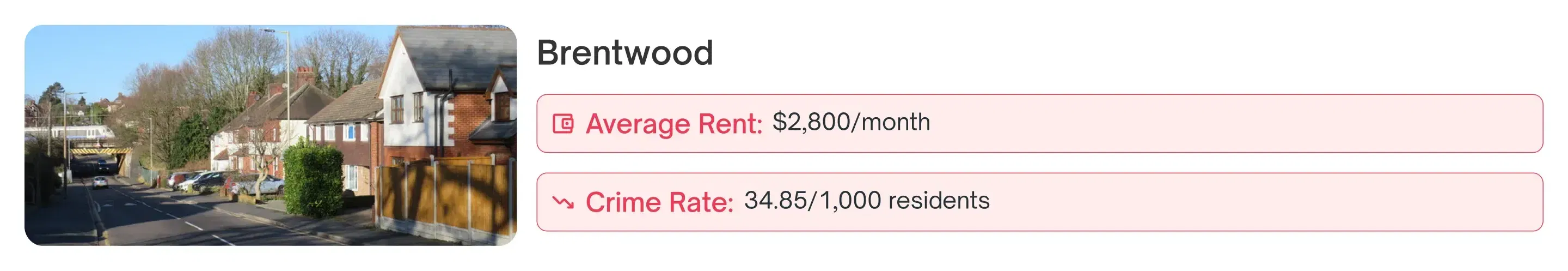 Brentwood

Average Rent: \$2,800/month

Crime Rate: 34.85/1,000 residents