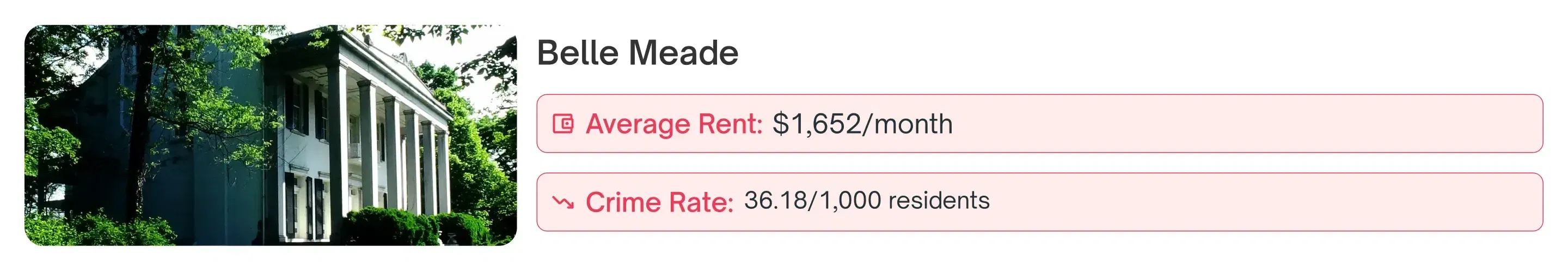 Belle Meade

Average Rent: $1,652/month

Crime Rate: 36.18/1,000 residents