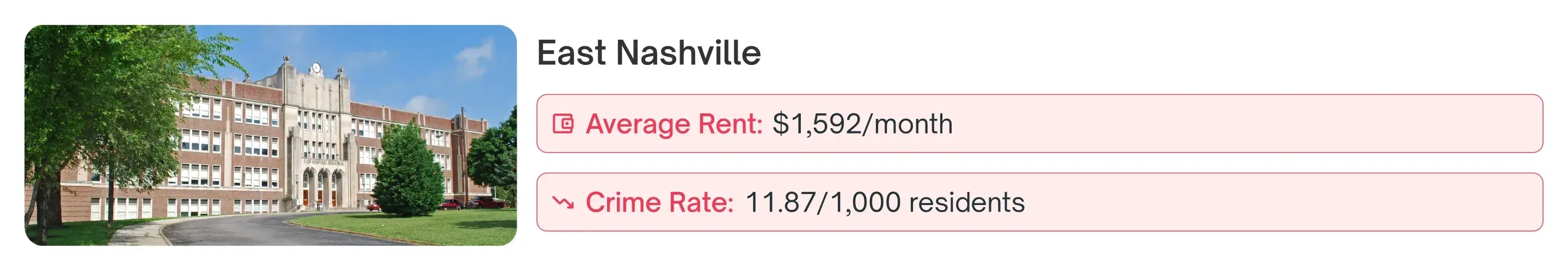 East Nashville

Average Rent: $1,592/month

Crime Rate: 11.87/1,000 residents