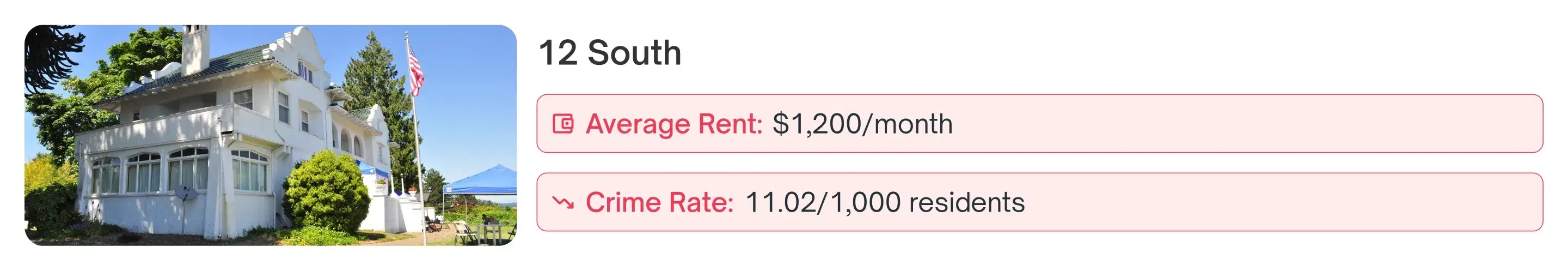 12 South

Average Rent: $1,200/month

Crime Rate: 11.02/1,000 residents