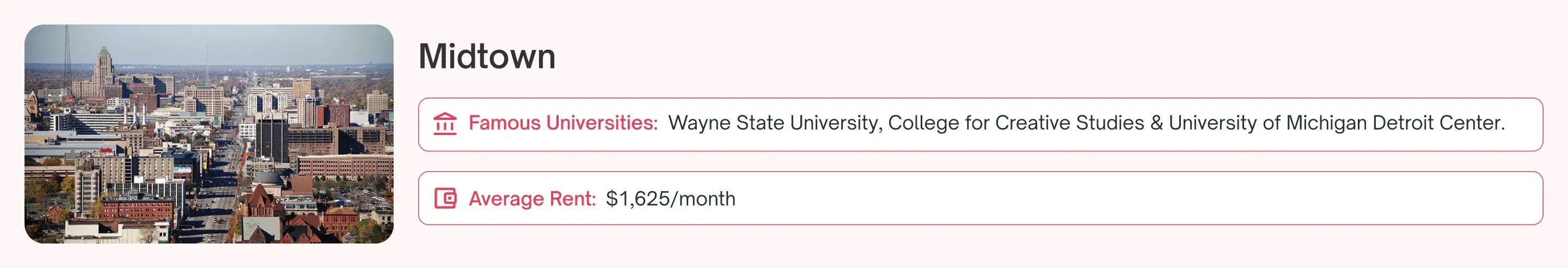 Midtown

Famous Universities: Wayne State University, College for Creative Studies & University of Michigan Detroit Center.

Average Rent: $1,625/month