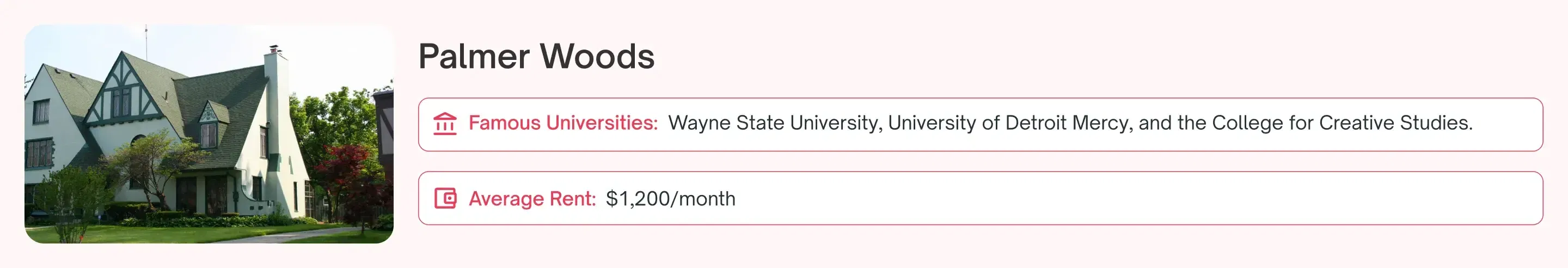 Palmer Woods

Famous Universities: Wayne State University, University of Detroit Mercy, and the College for Creative Studies.

Average Rent: $1,200/month