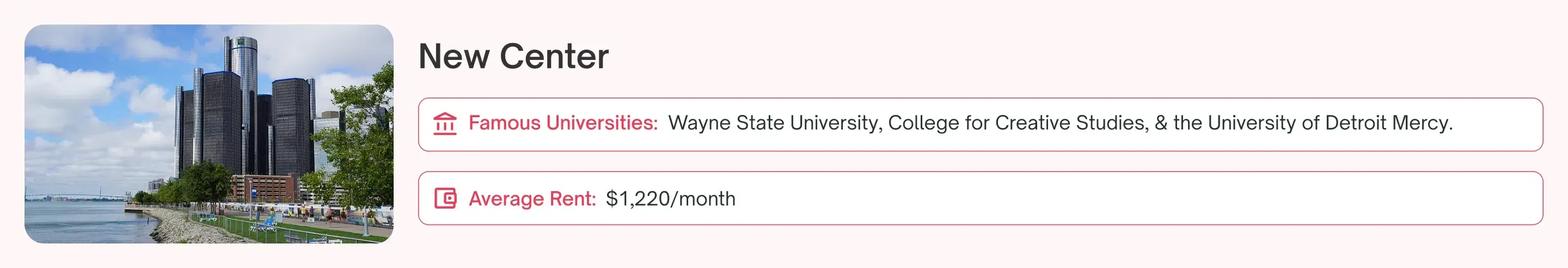 New Center

Famous Universities: Wayne State University, College for Creative Studies, & the University of Detroit Mercy.

Average Rent: $1,220/month