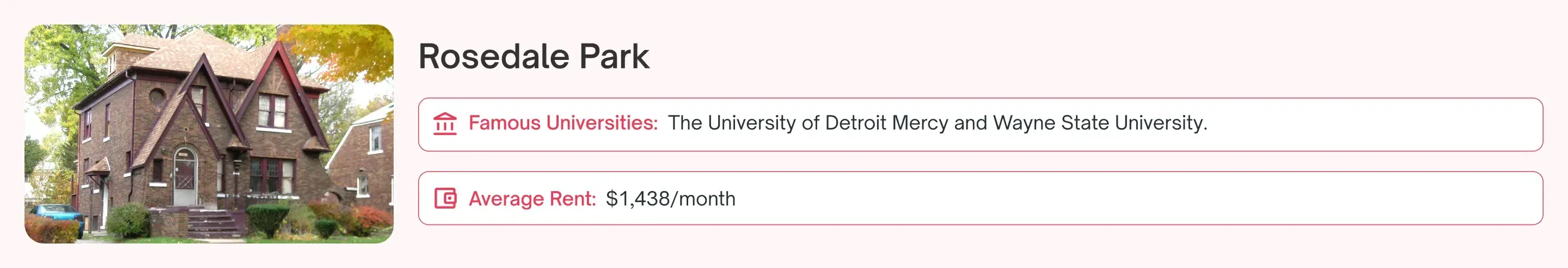 Rosedale Park

Famous Universities: The University of Detroit Mercy and Wayne State University.

Average Rent: $1,438/month