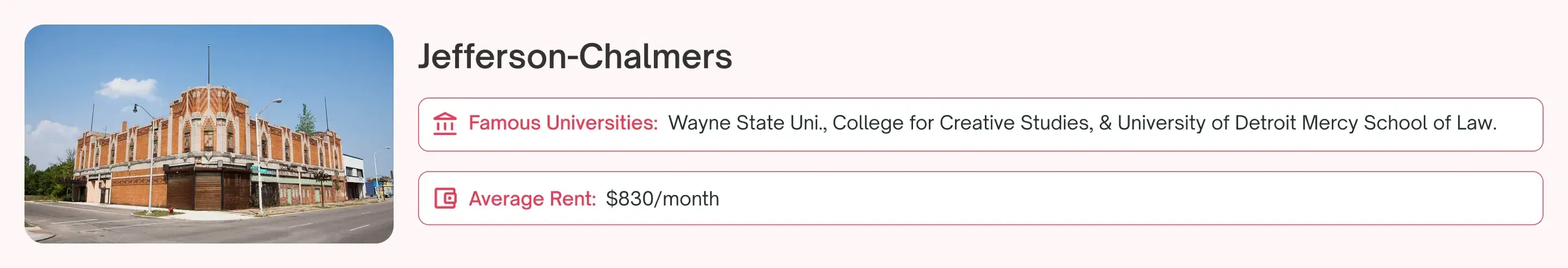 Jefferson-Chalmers

Famous Universities: Wayne State Uni., College for Creative Studies, & University of Detroit Mercy School of Law.

Average Rent: \$830/month