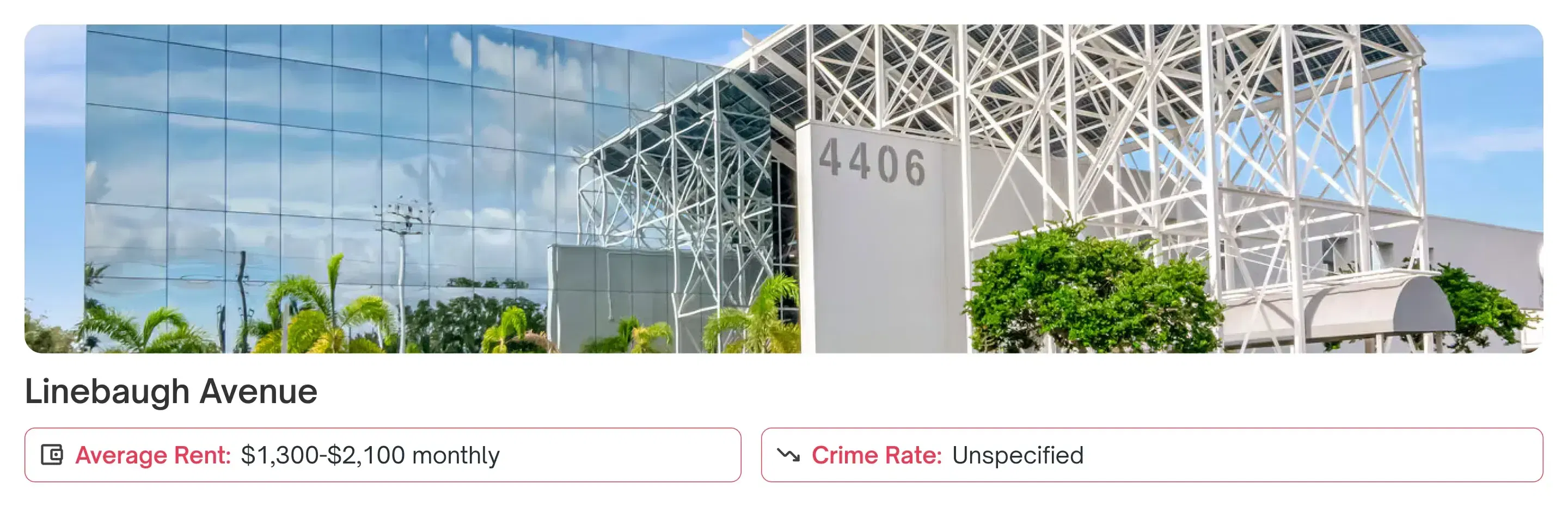 4406

Linebaugh Avenue

Average Rent: $1,300-$2,100 monthly

Crime Rate: Unspecified