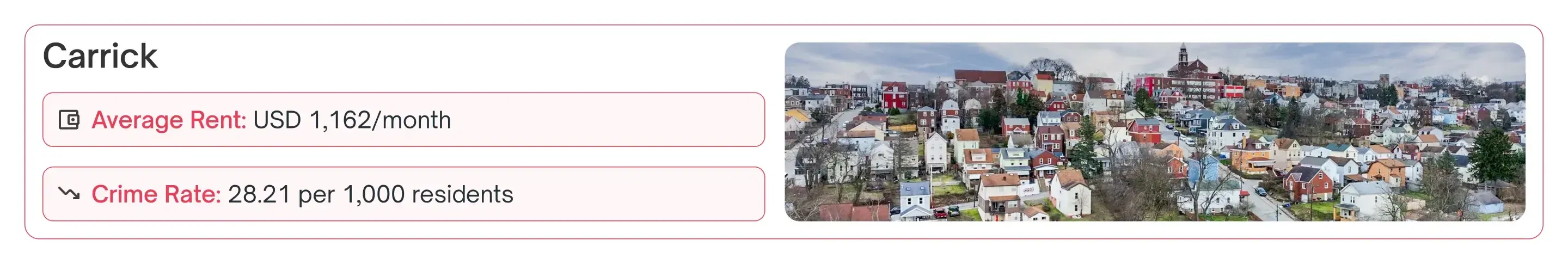 Carrick

Average Rent: USD 1,162/month

Crime Rate: 28.21 per 1,000 residents