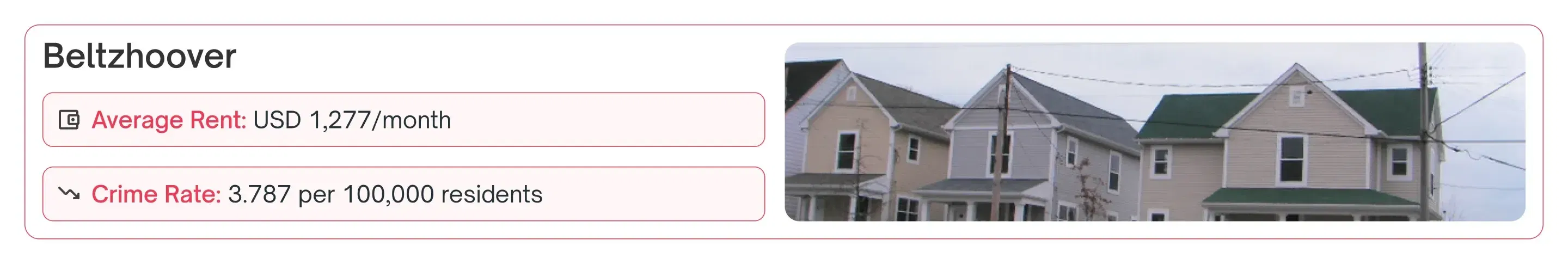 Beltzhoover

Average Rent: USD 1,277/month

Crime Rate: 3.787 per 100,000 residents