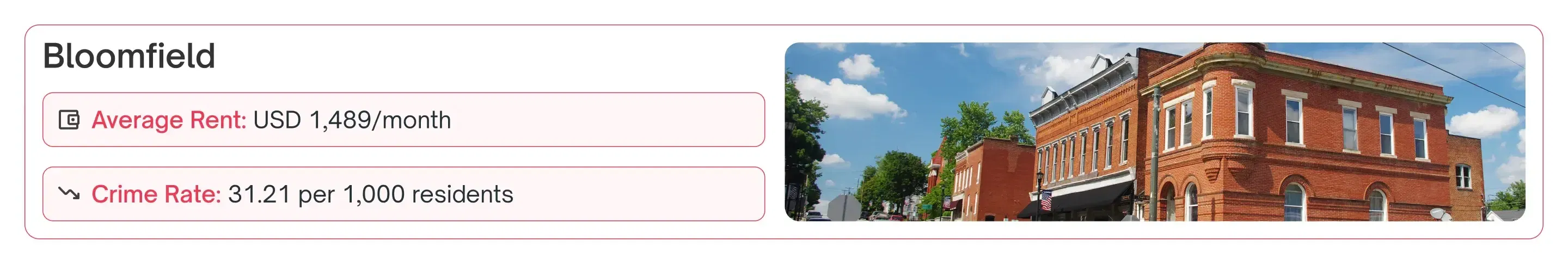 Bloomfield

Average Rent: USD 1,489/month

Crime Rate: 31.21 per 1,000 residents