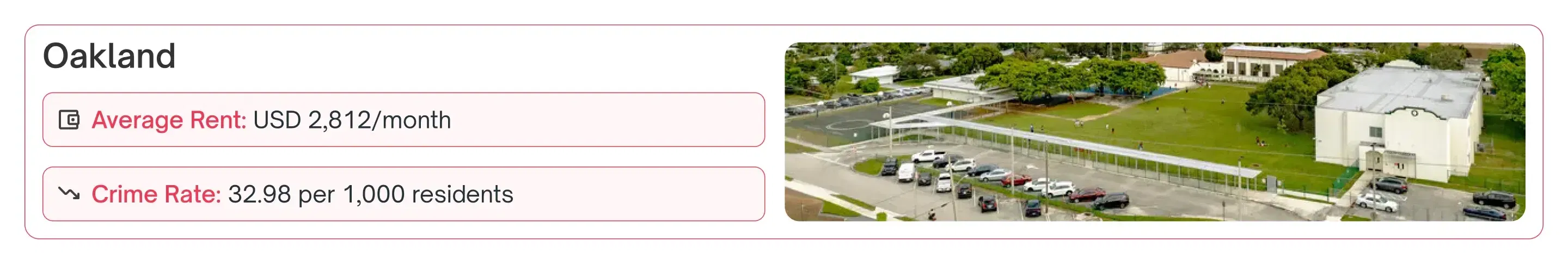 Oakland

Average Rent: USD 2,812/month

Crime Rate: 32.98 per 1,000 residents