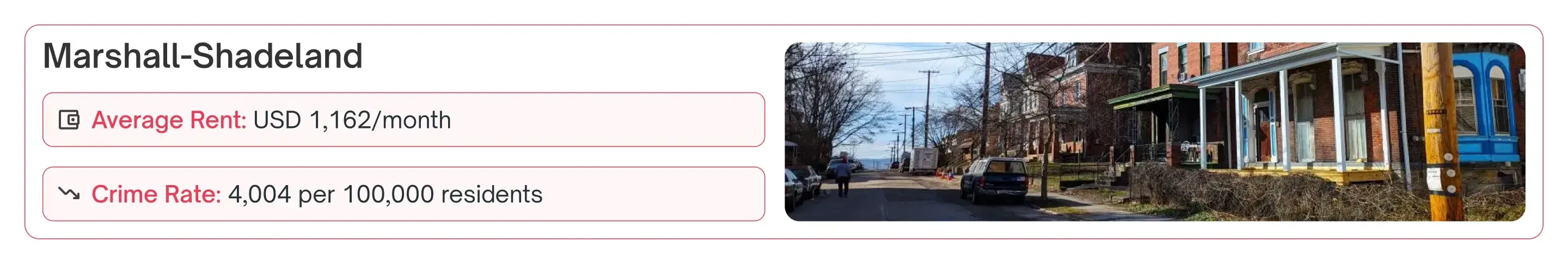 Marshall-Shadeland

Average Rent: USD 1,162/month

Crime Rate: 4,004 per 100,000 residents