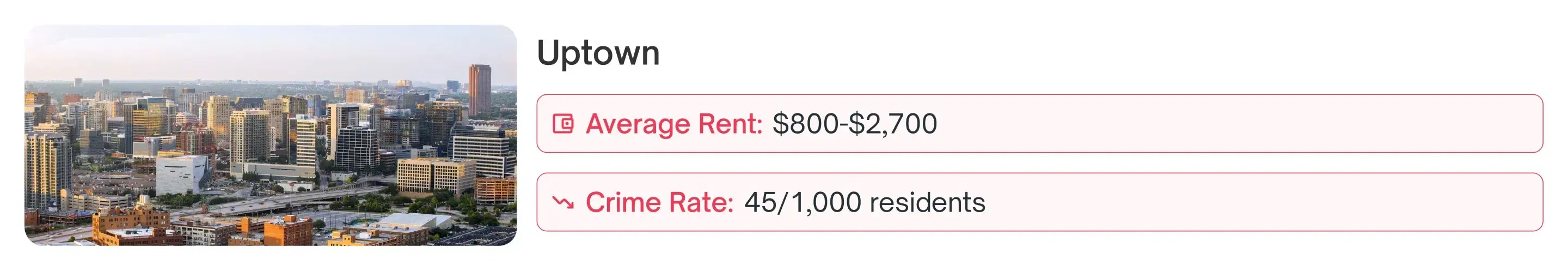 Uptown

Average Rent: \$800-\$2,700

Crime Rate: 45/1,000 residents