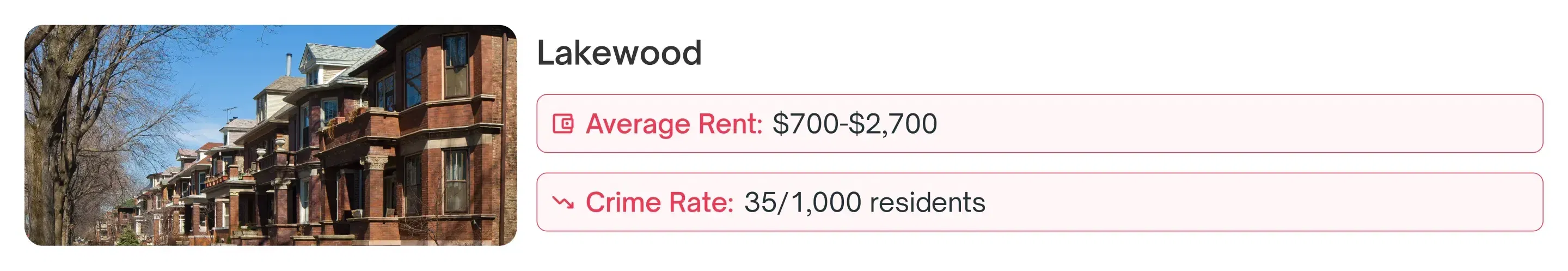 Lakewood

Average Rent: \$700-\$2,700

Crime Rate: 35/1,000 residents