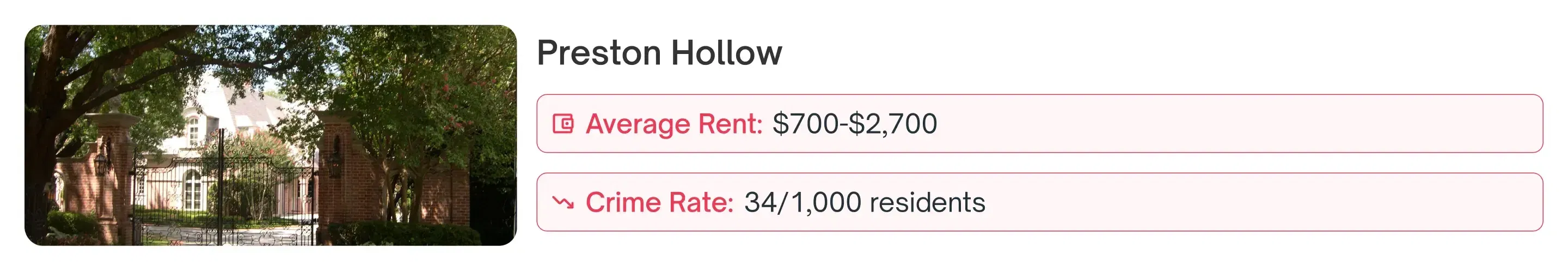 Preston Hollow

Average Rent: \$700-\$2,700

Crime Rate: 34/1,000 residents