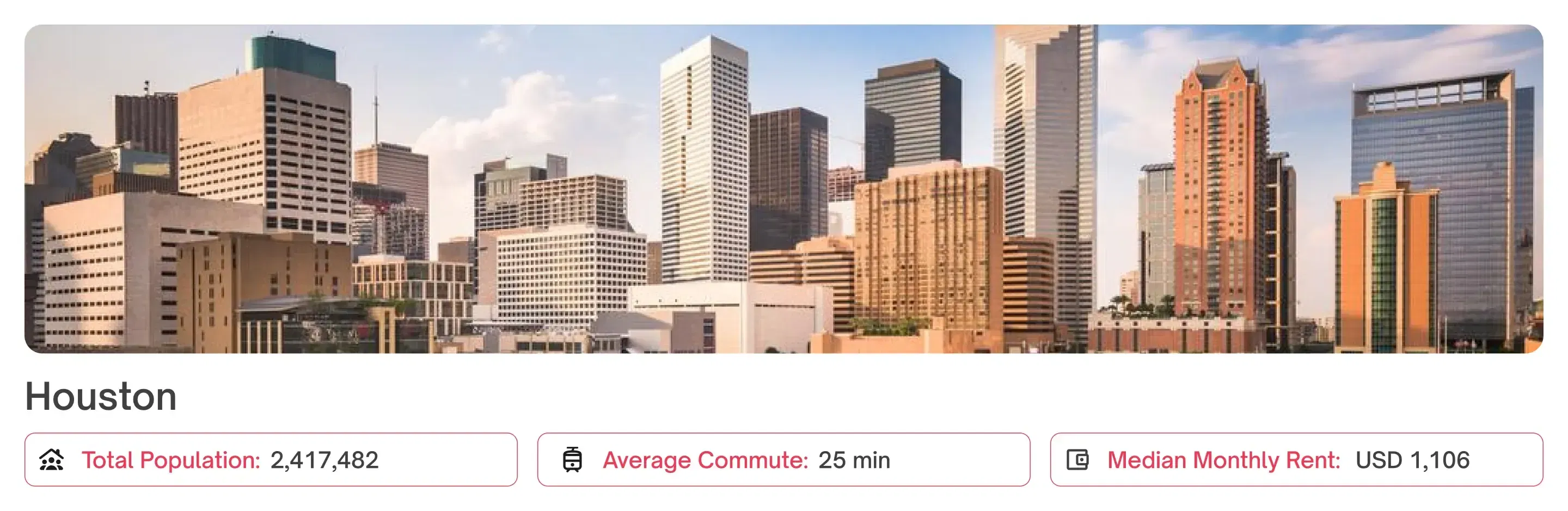 Houston

Total Population: 2,417,482

Average Commute: 25 min

Median Monthly Rent: USD 1,106