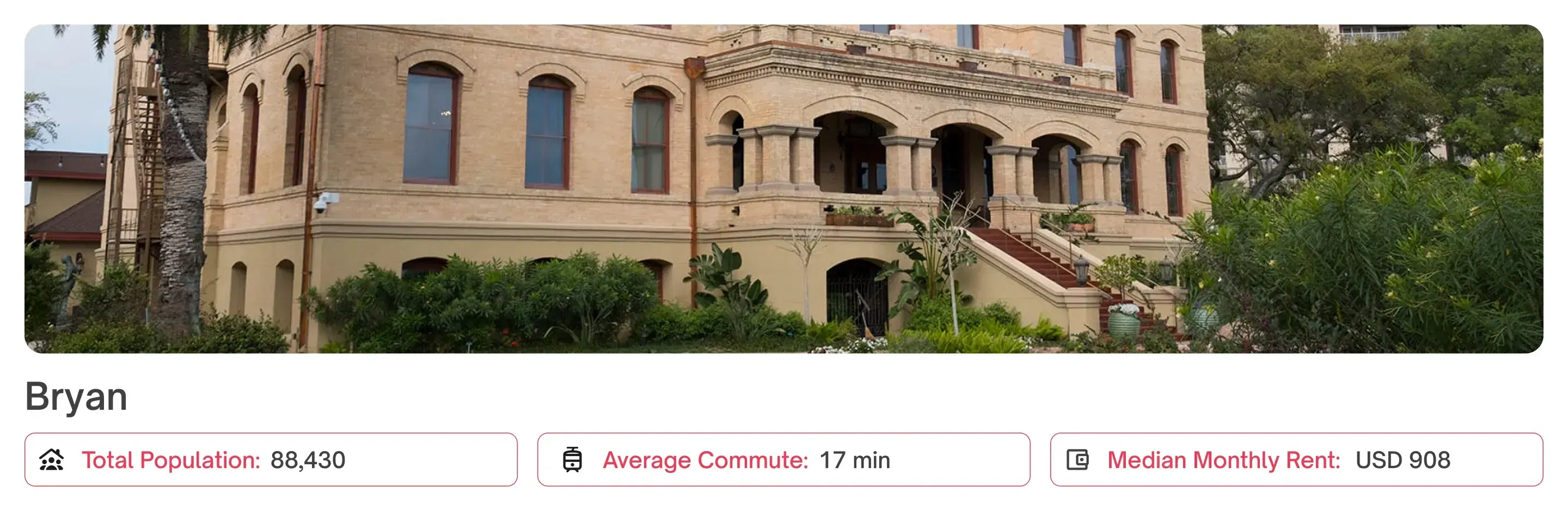 Bryan

Total Population: 88,430

Average Commute: 17 min

Median Monthly Rent: USD 908